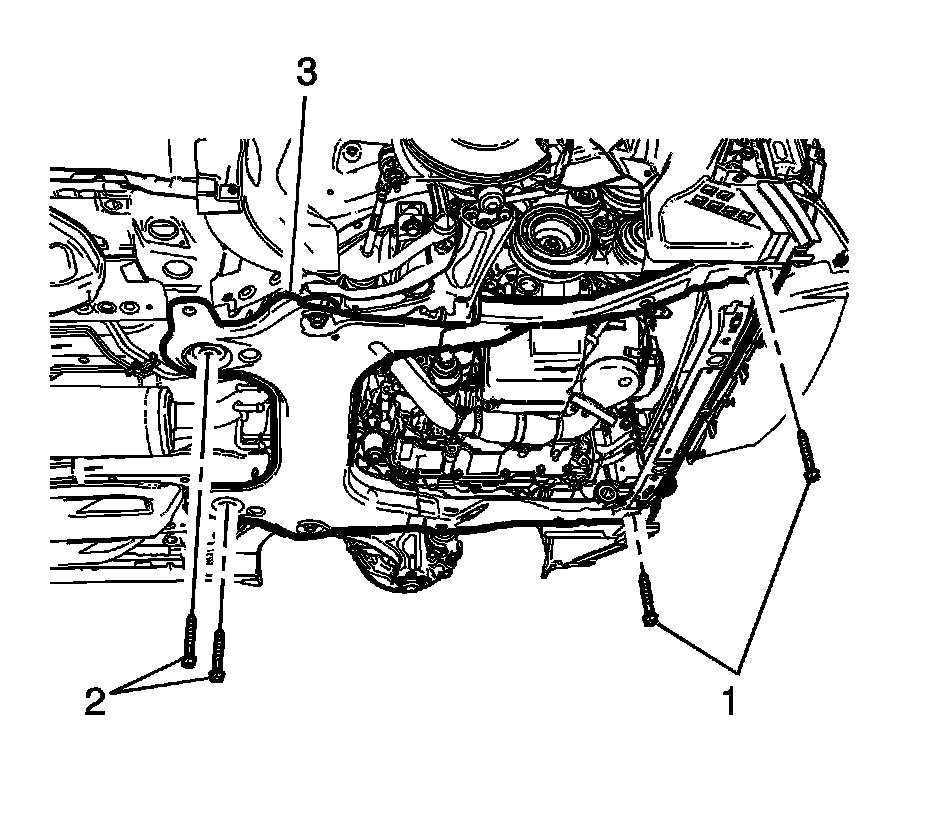 3

2

1