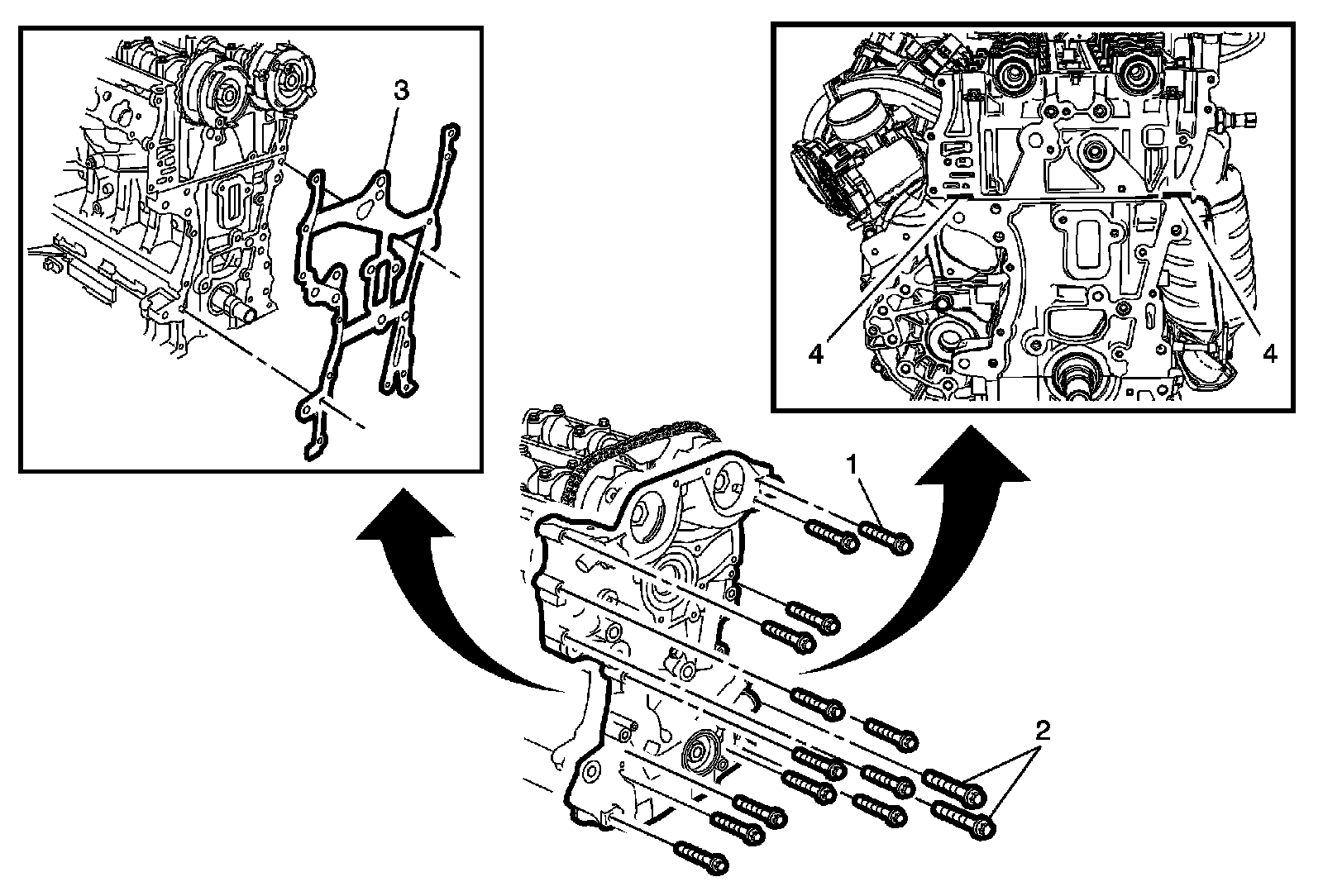 3

4

4

1

2