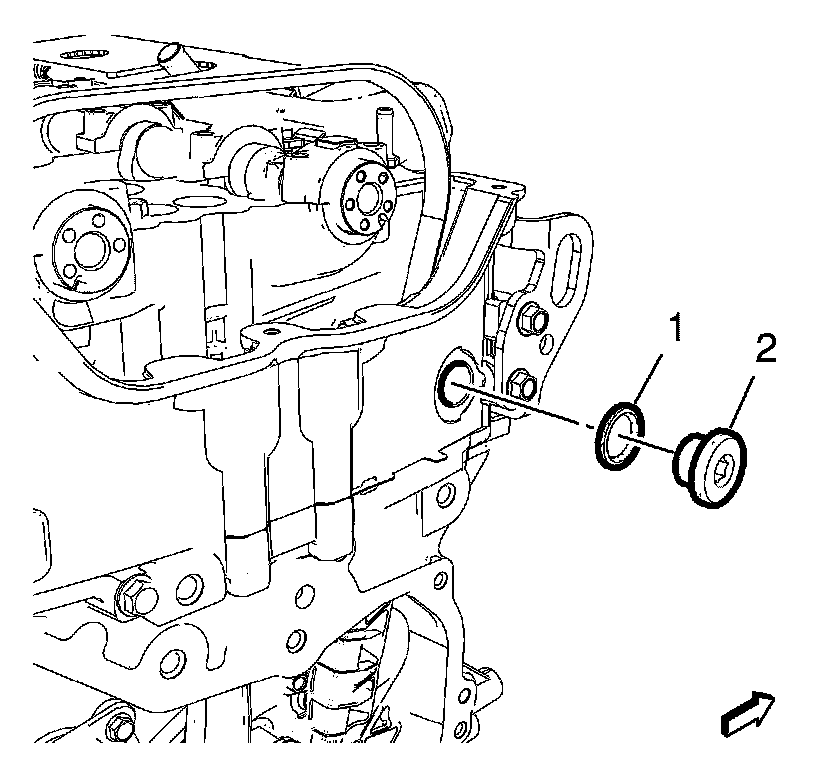 1
2