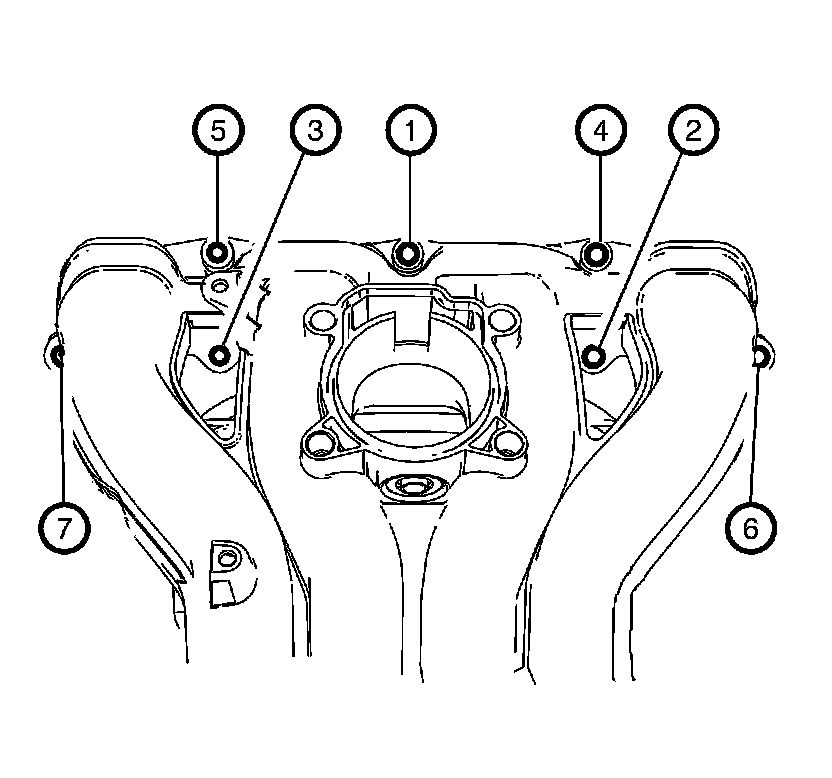 5
3
1
4
2
7
6