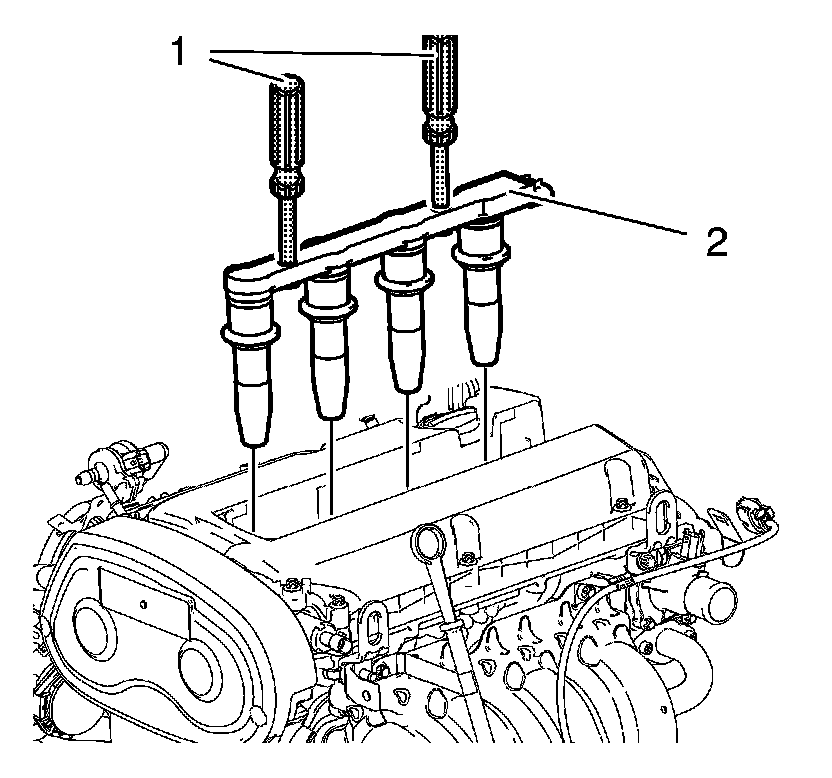 1
2