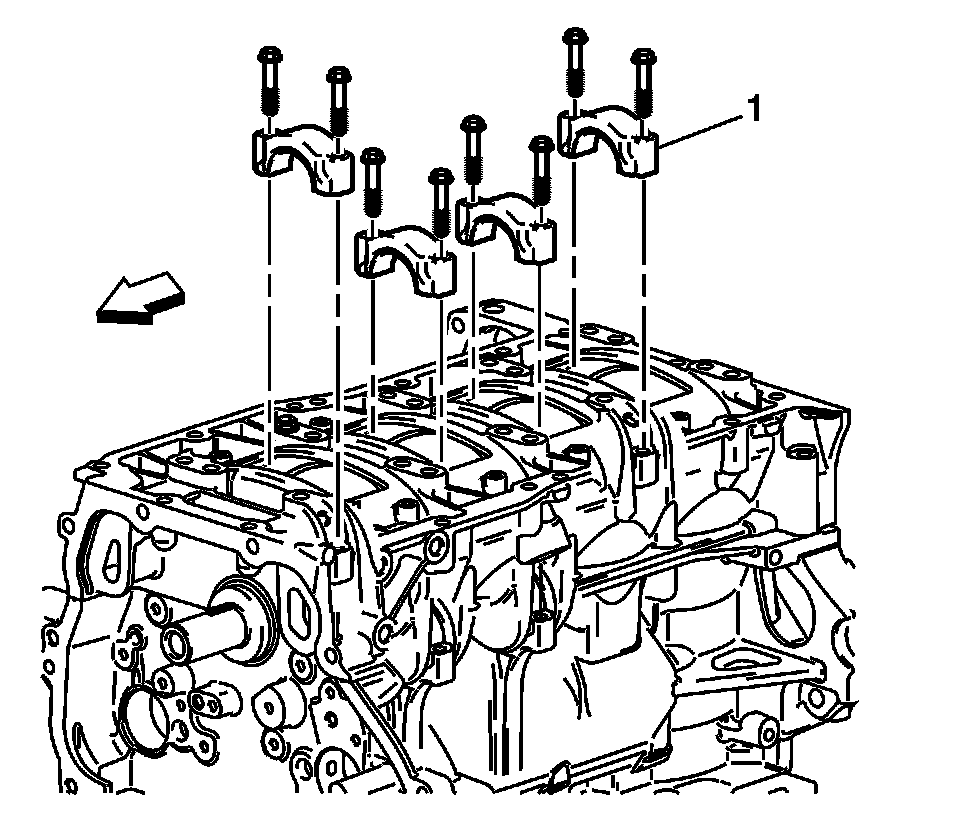 1