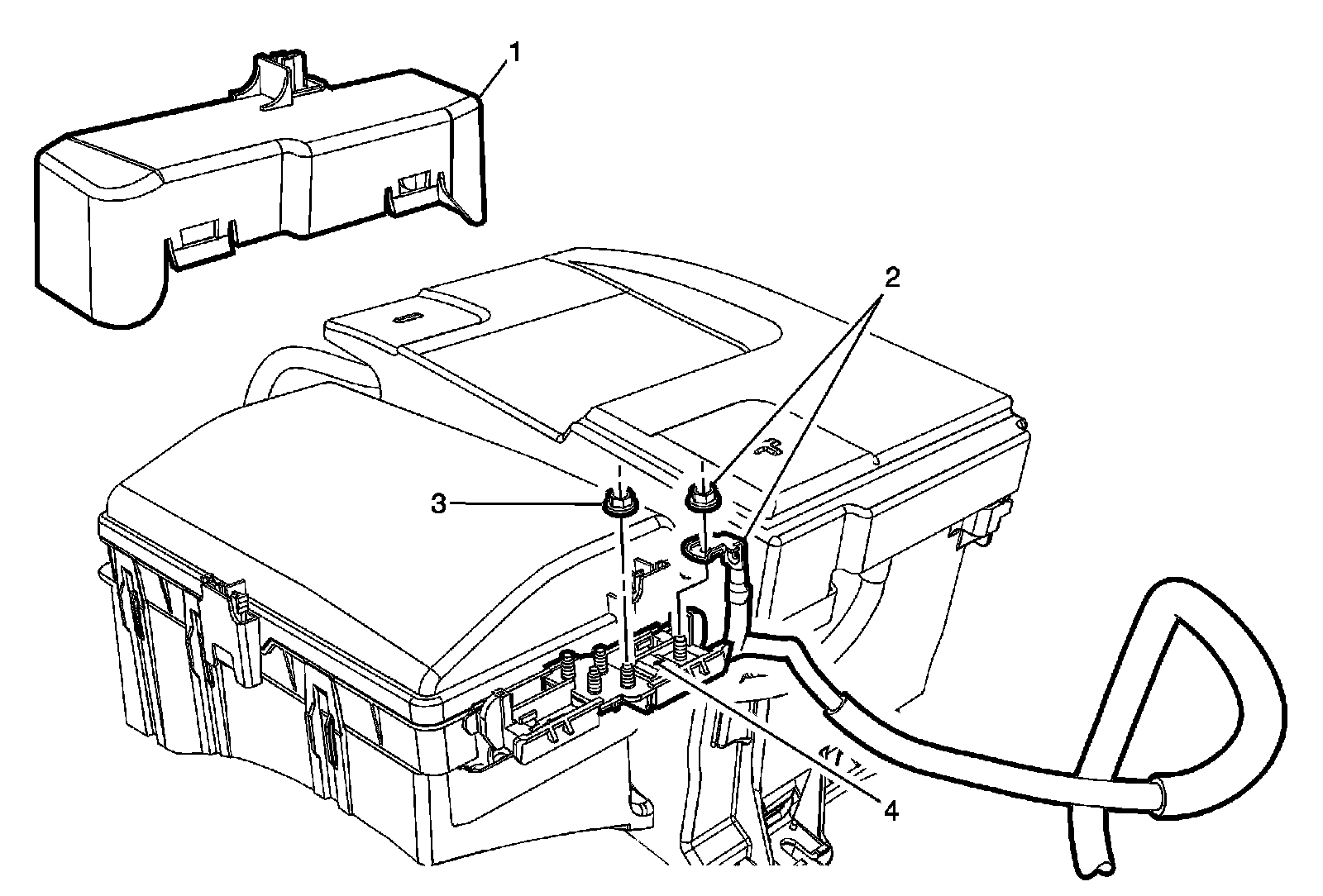 1
2
3
4