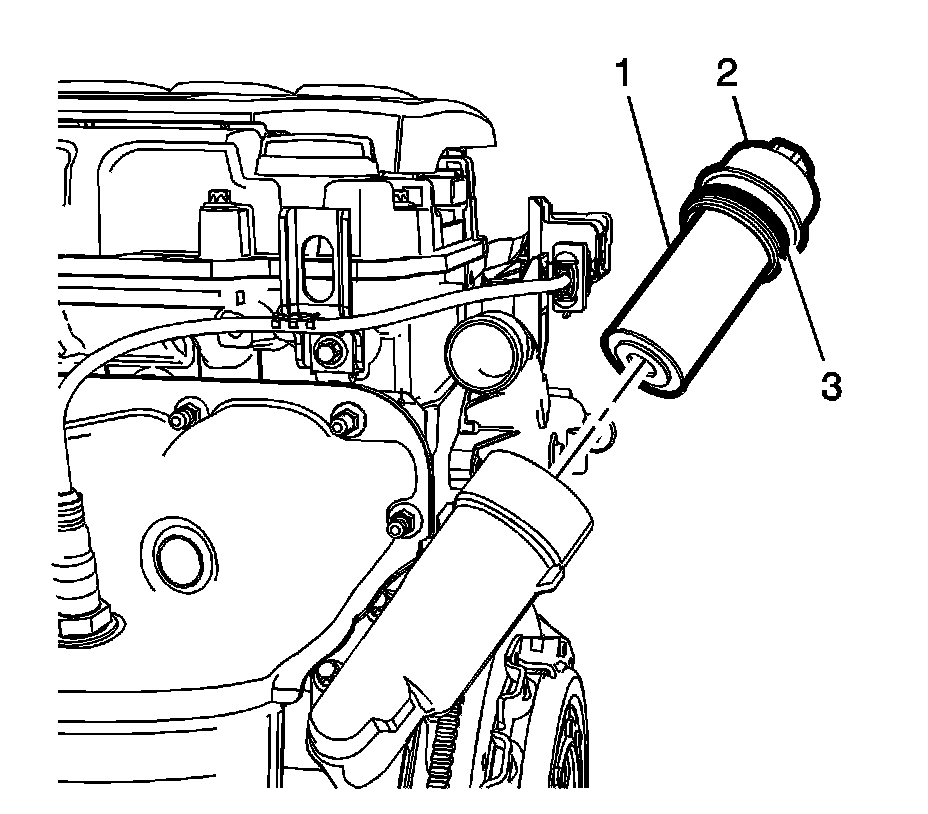 1
2
3