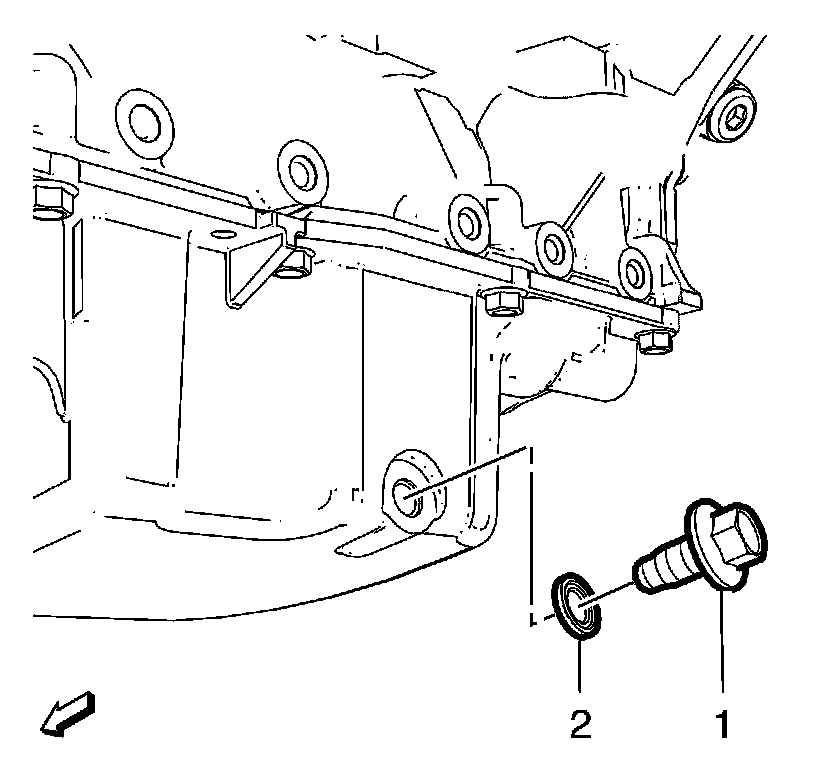 2
1