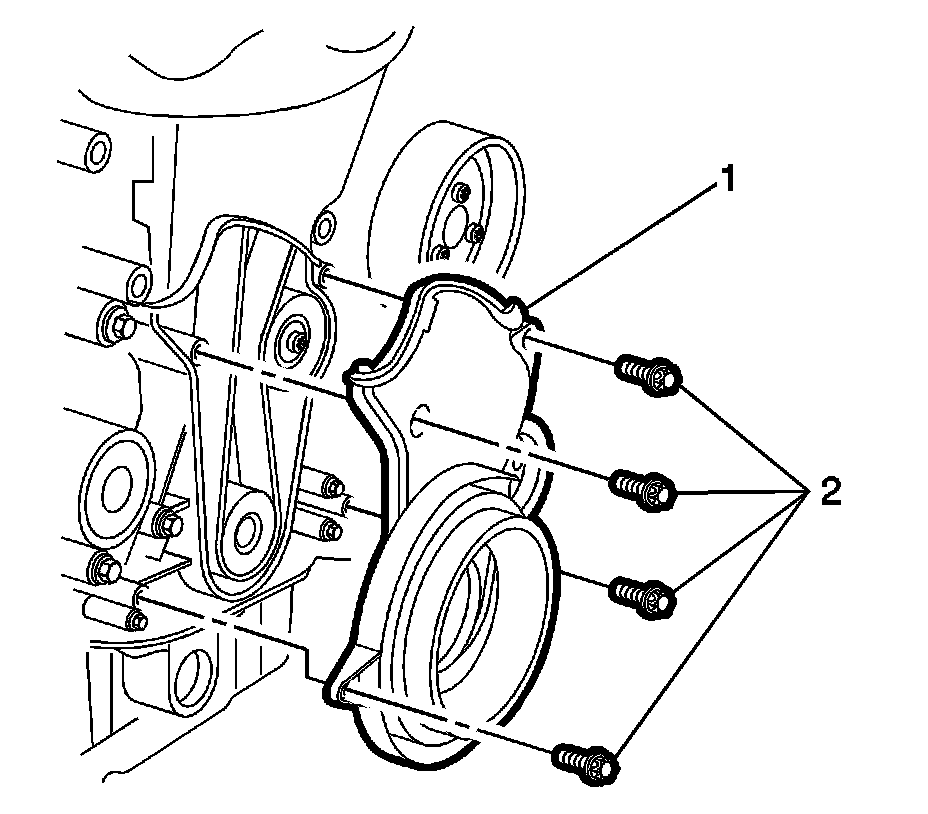 1

2