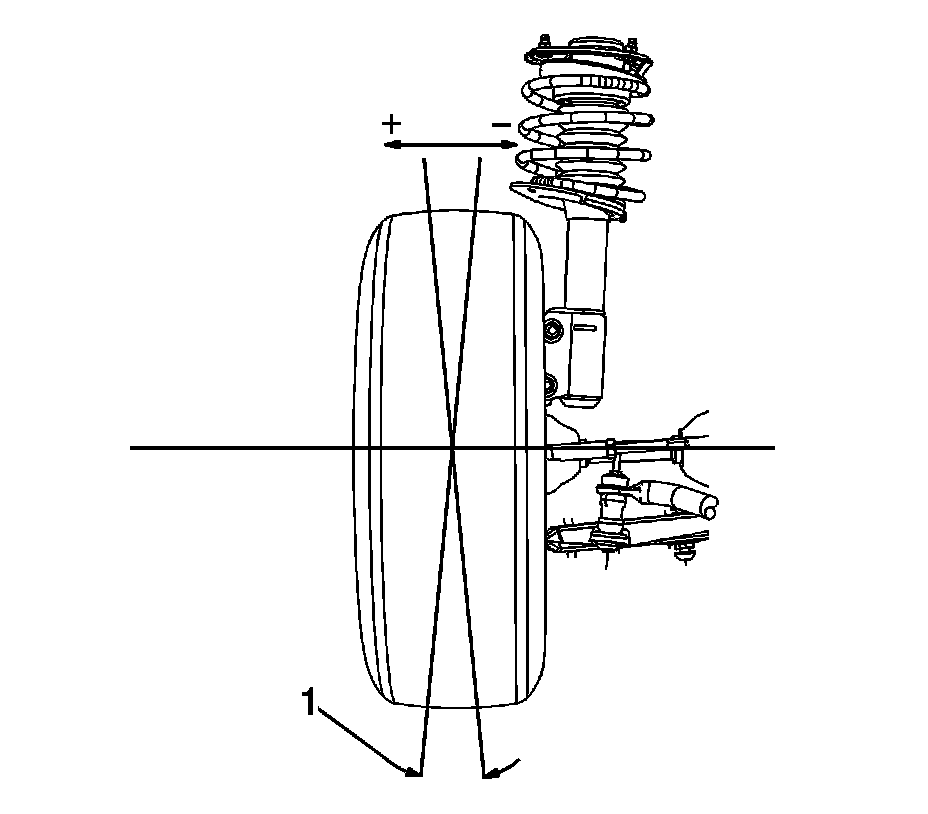 + −

1