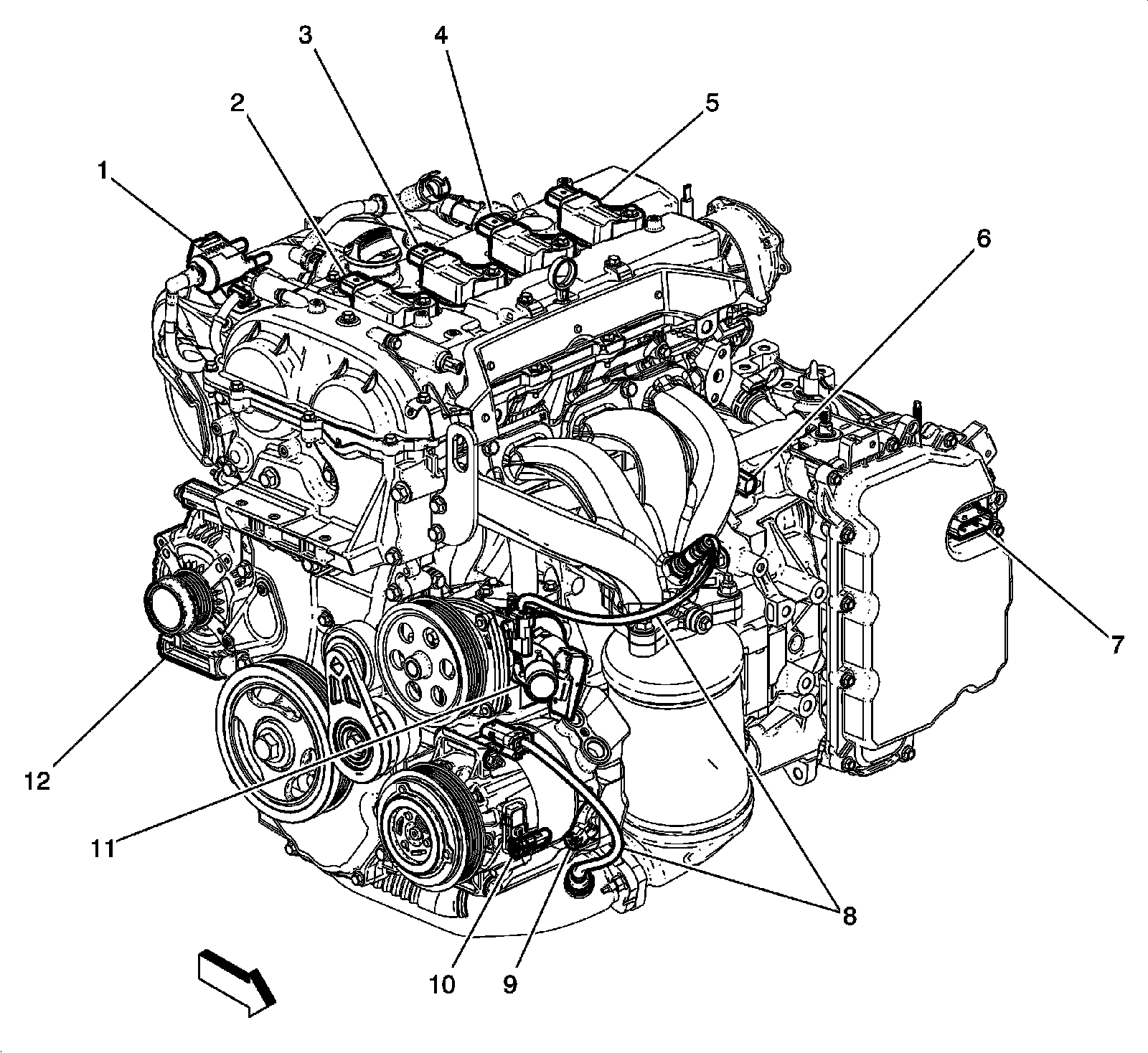 3
4
2
5
1
6
7
12
11
8
10
9