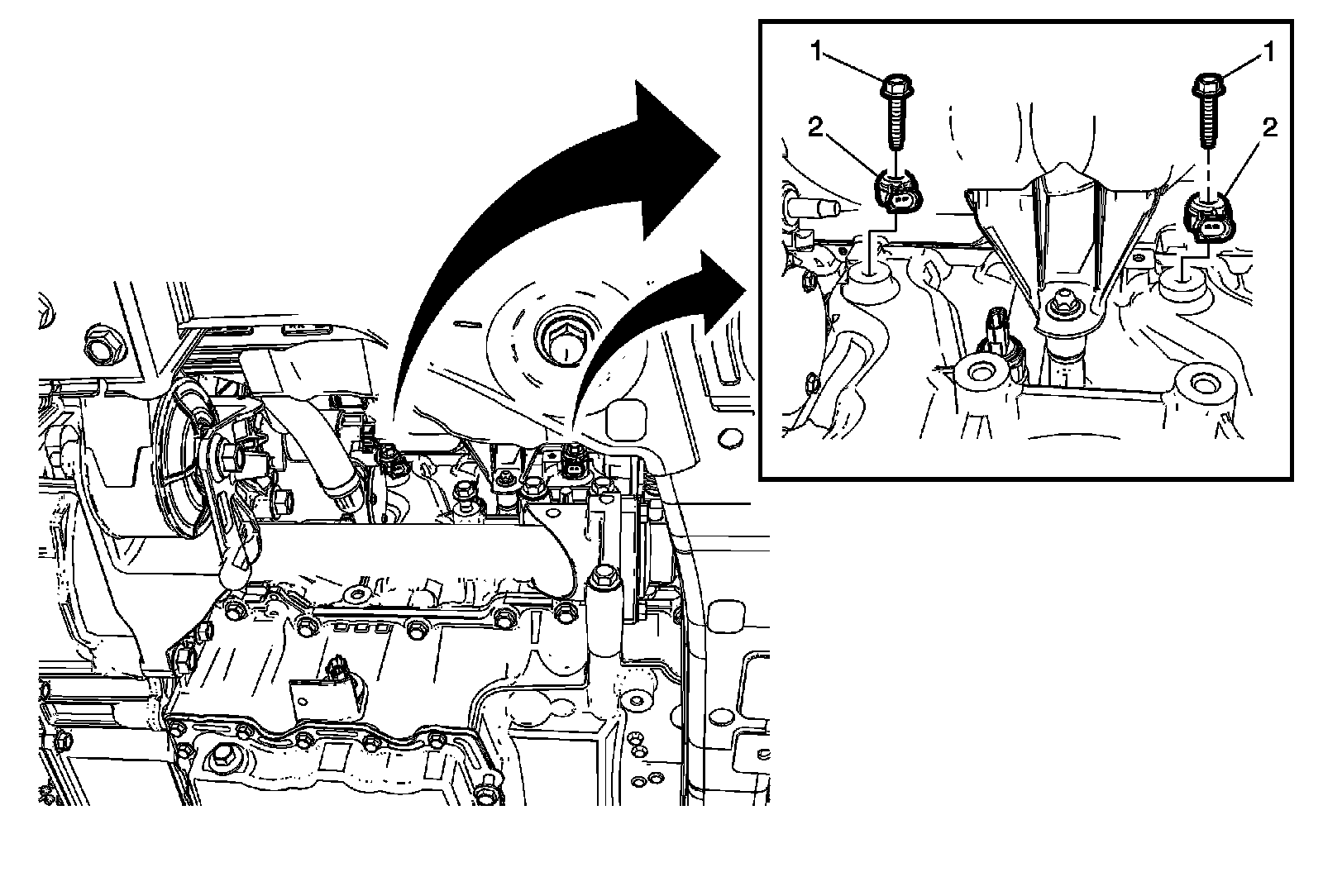 1
1
2
2