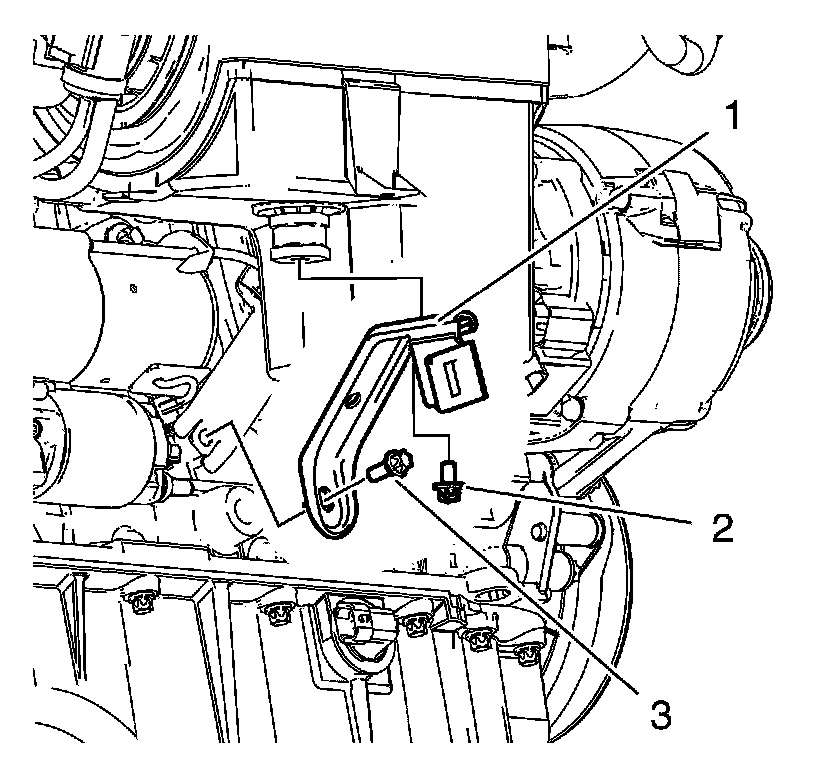 1
2
3