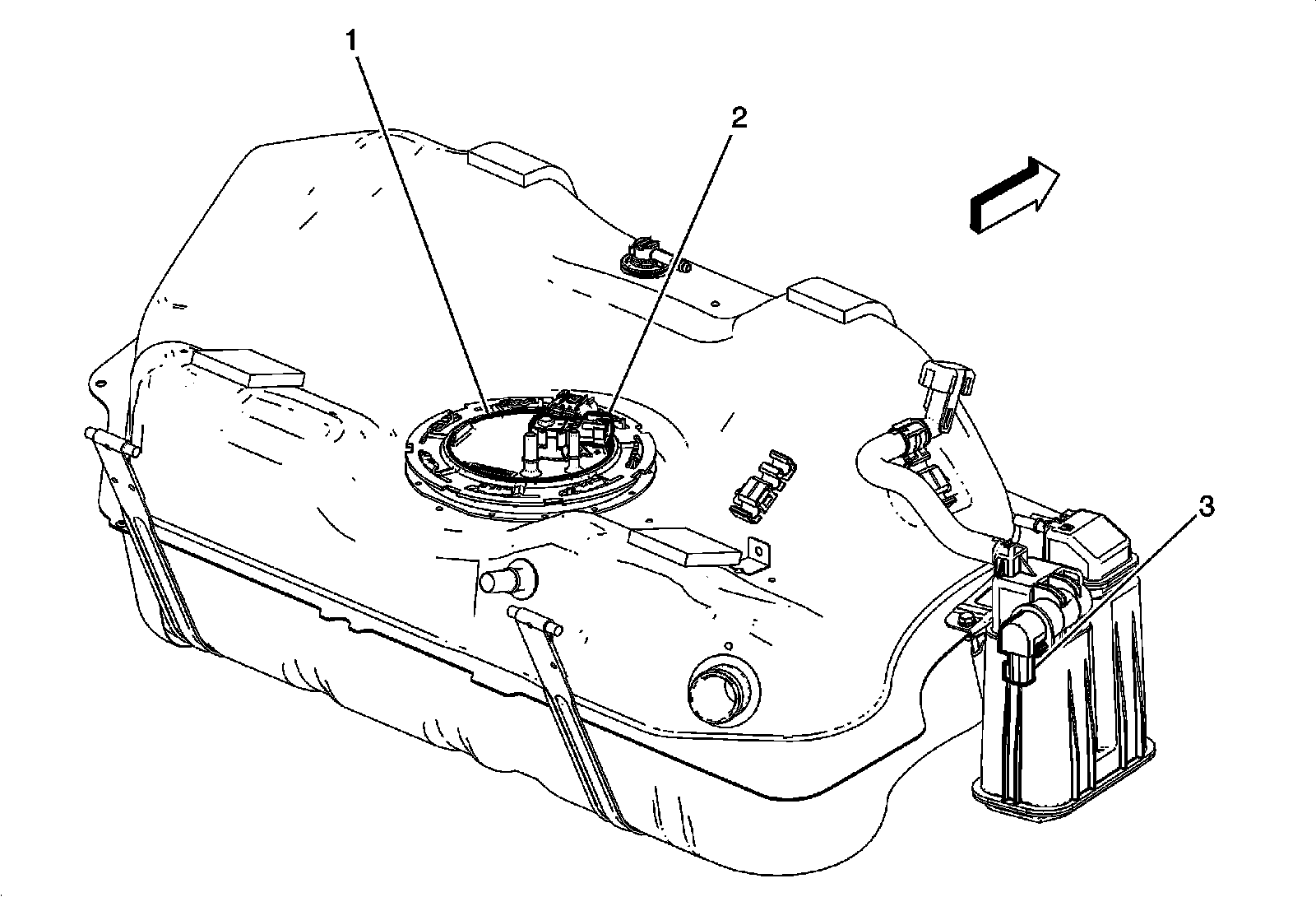 1
2
3