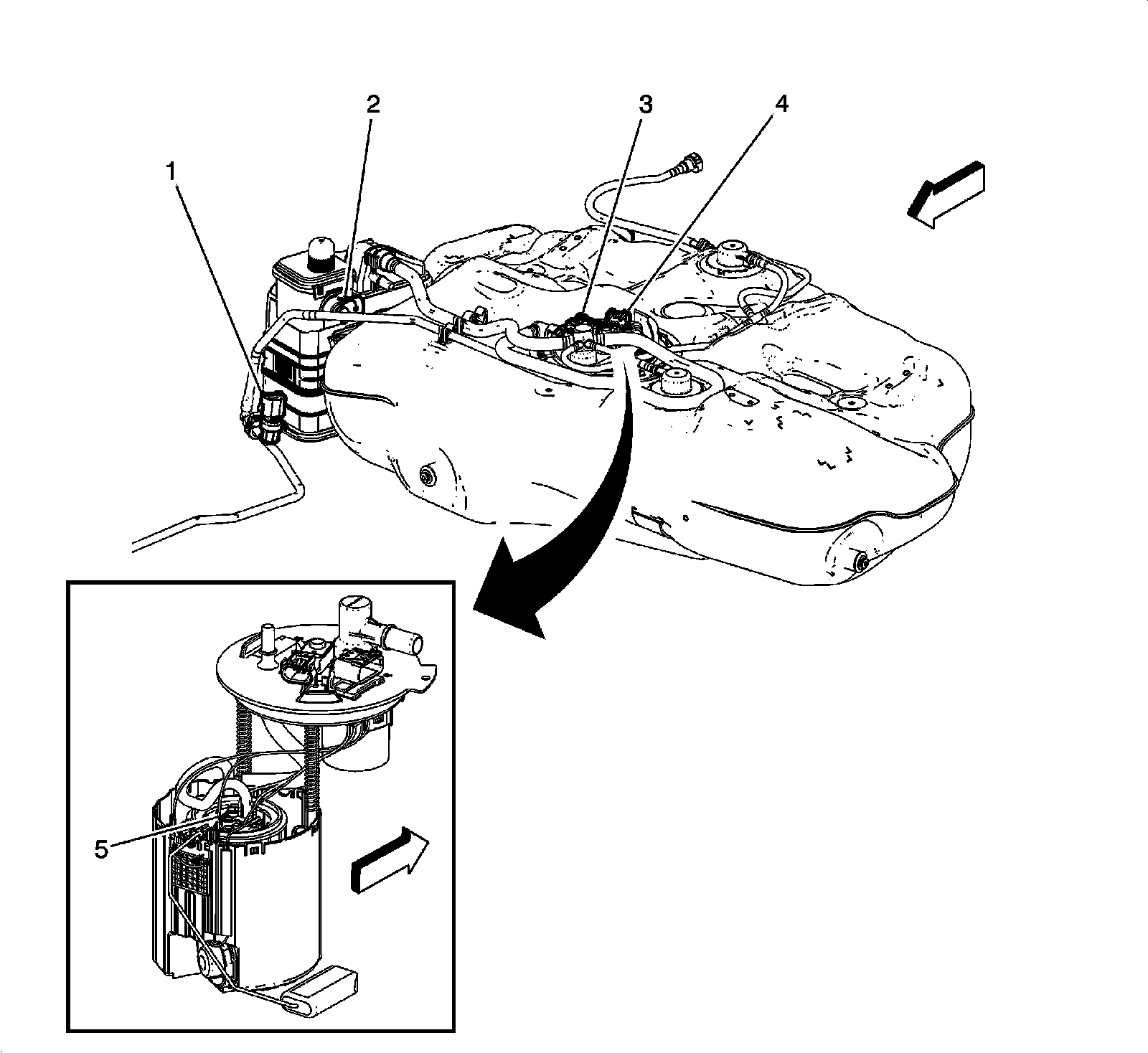 2
3
4
1
5