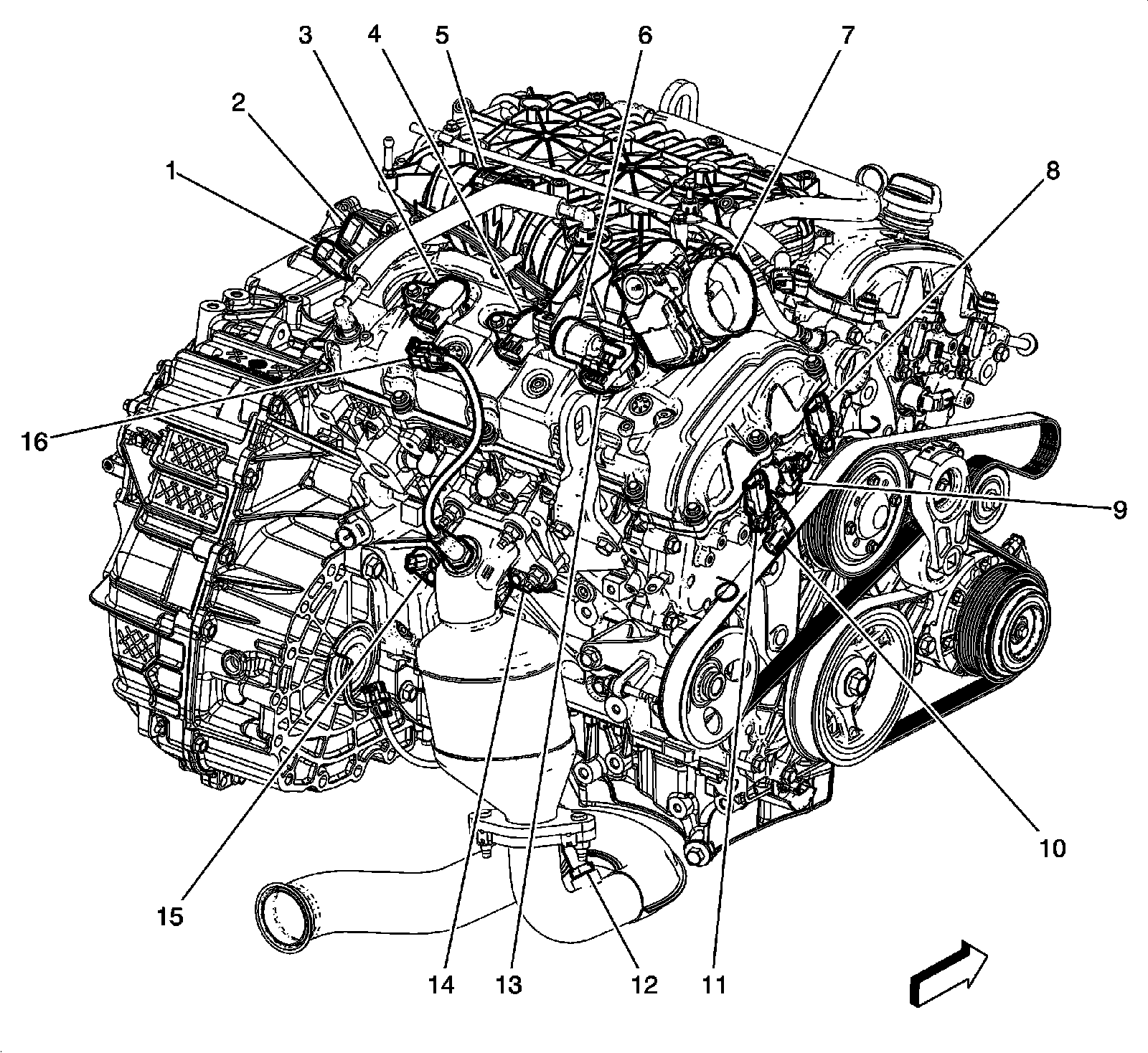 3
4
5
6
7
2
1
8
16
9
10
15
14
13
12
11