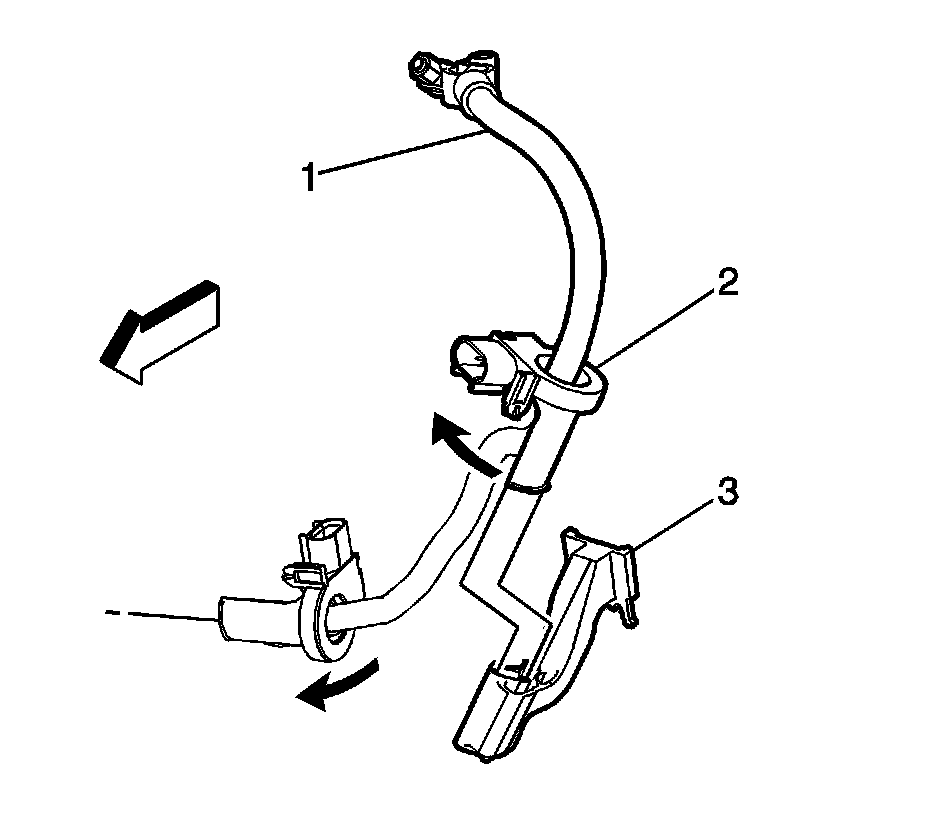 1
2
3