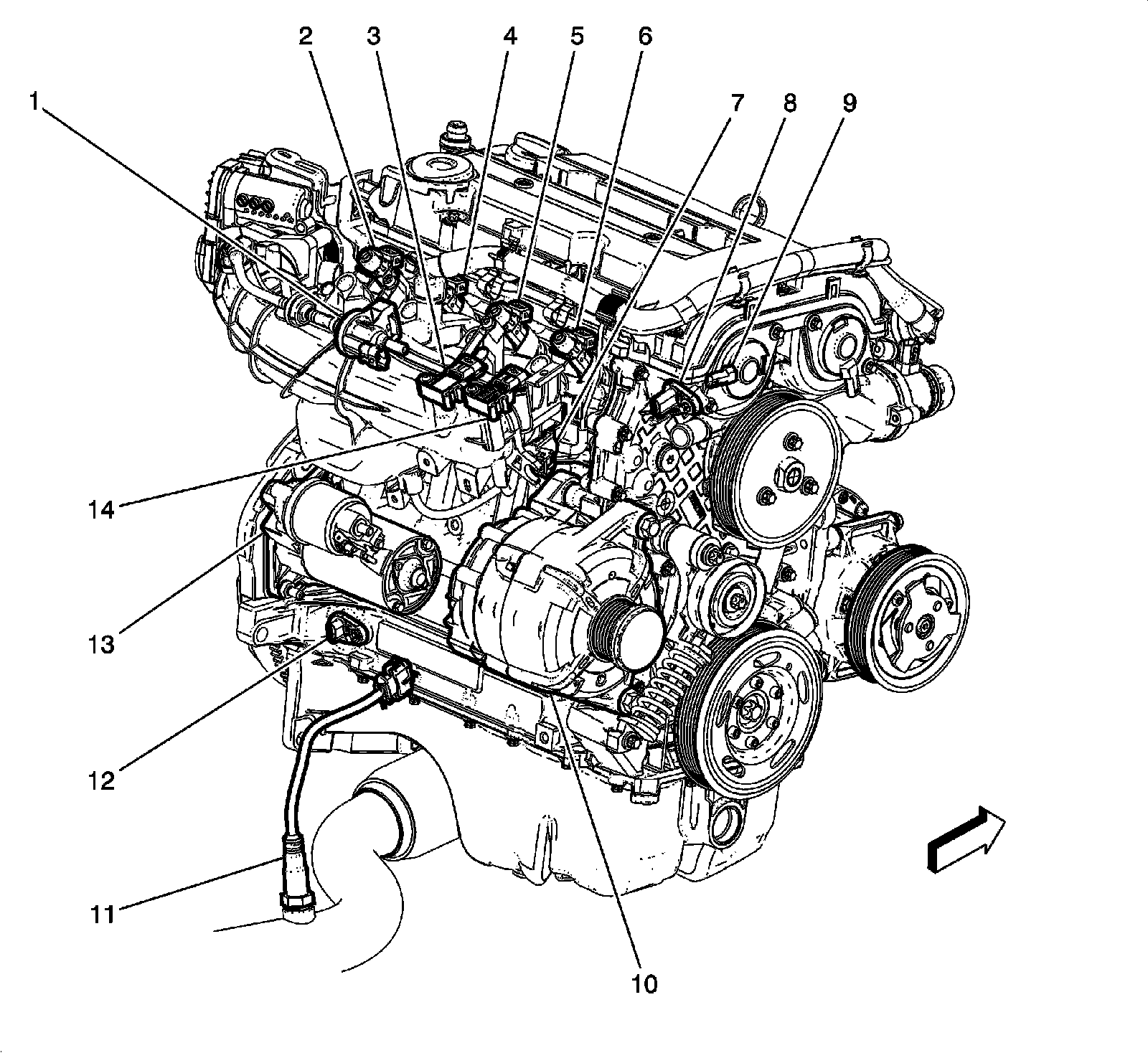 1
2
3
4
5
6
7
8
9
14
13
12
11
10