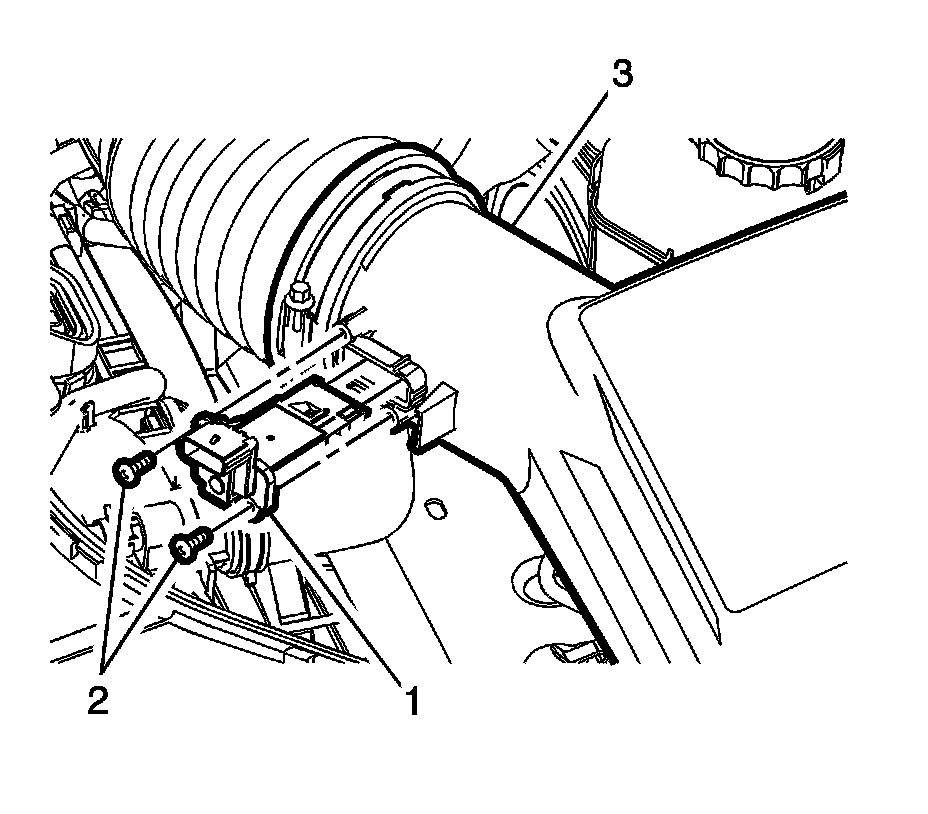 3
2
1