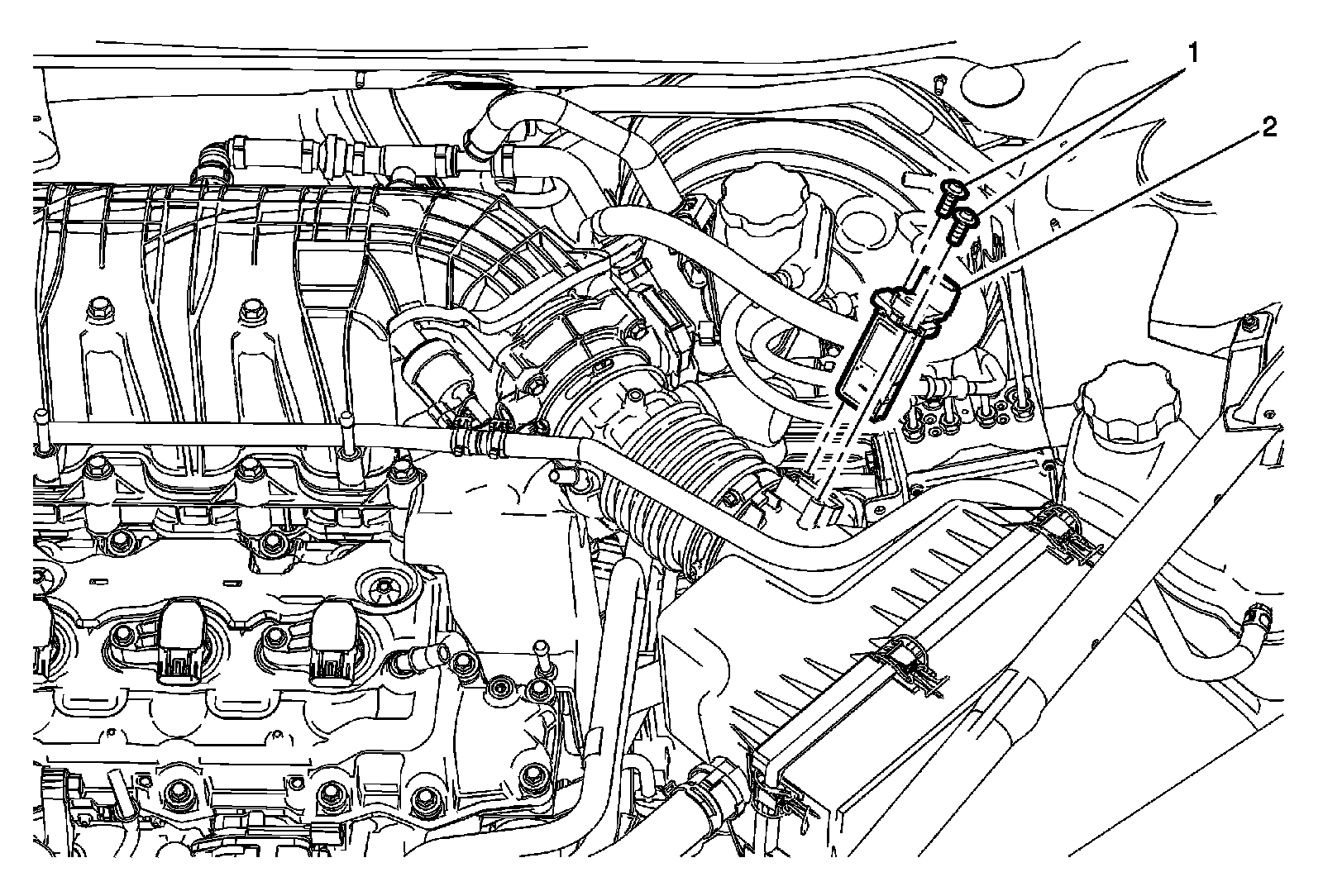 1
2