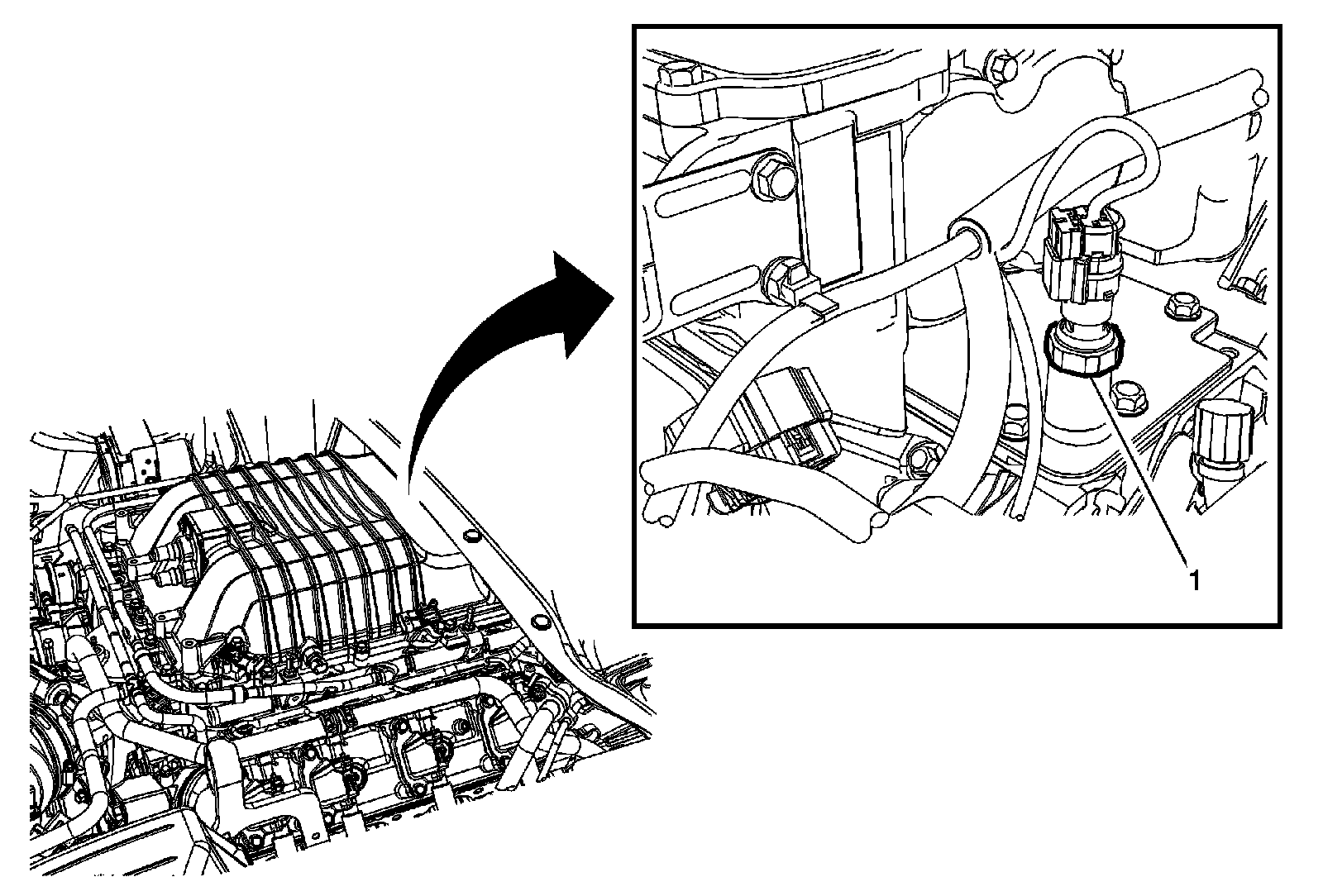 1