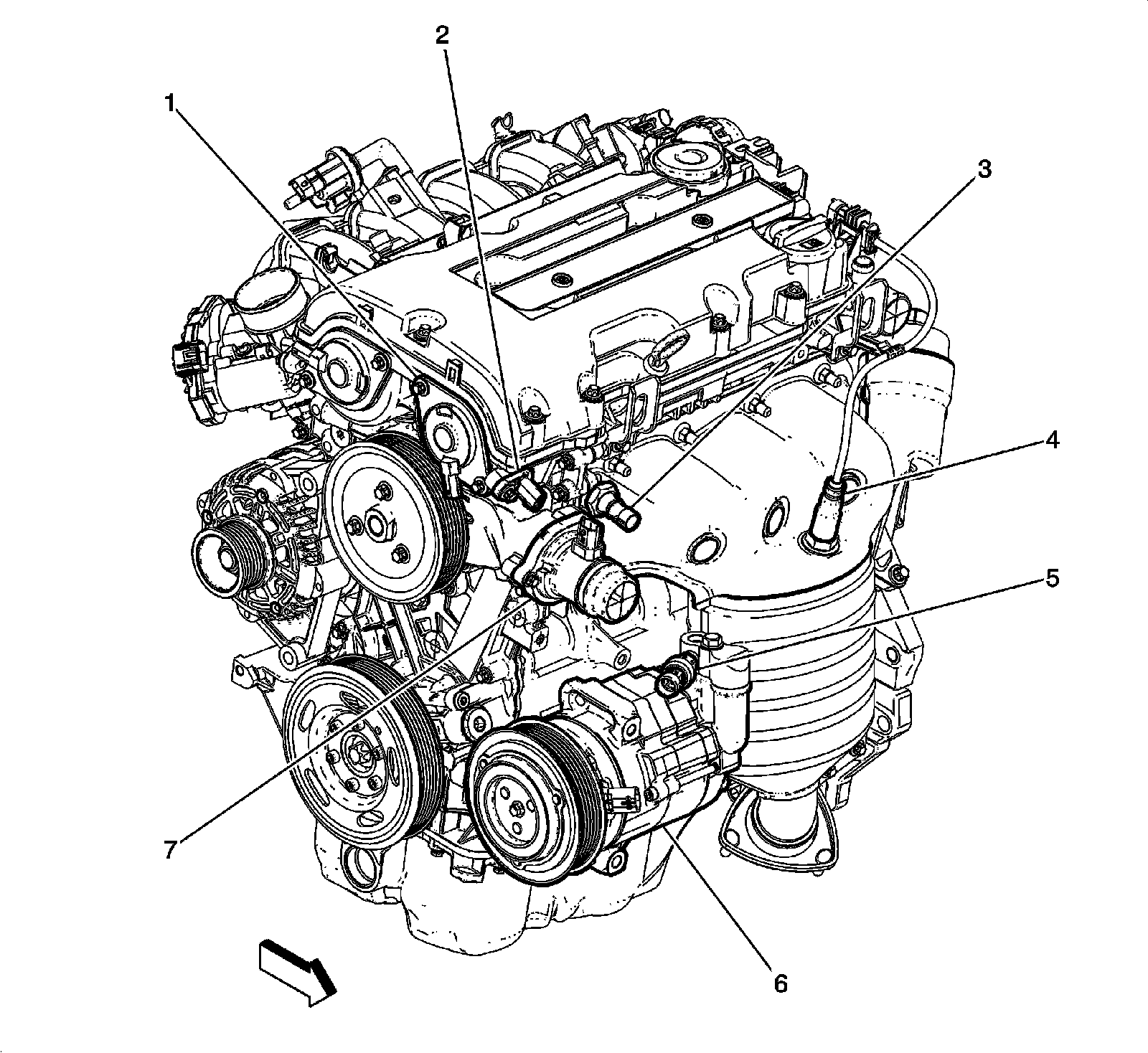 2
1
3
4
5
7
6