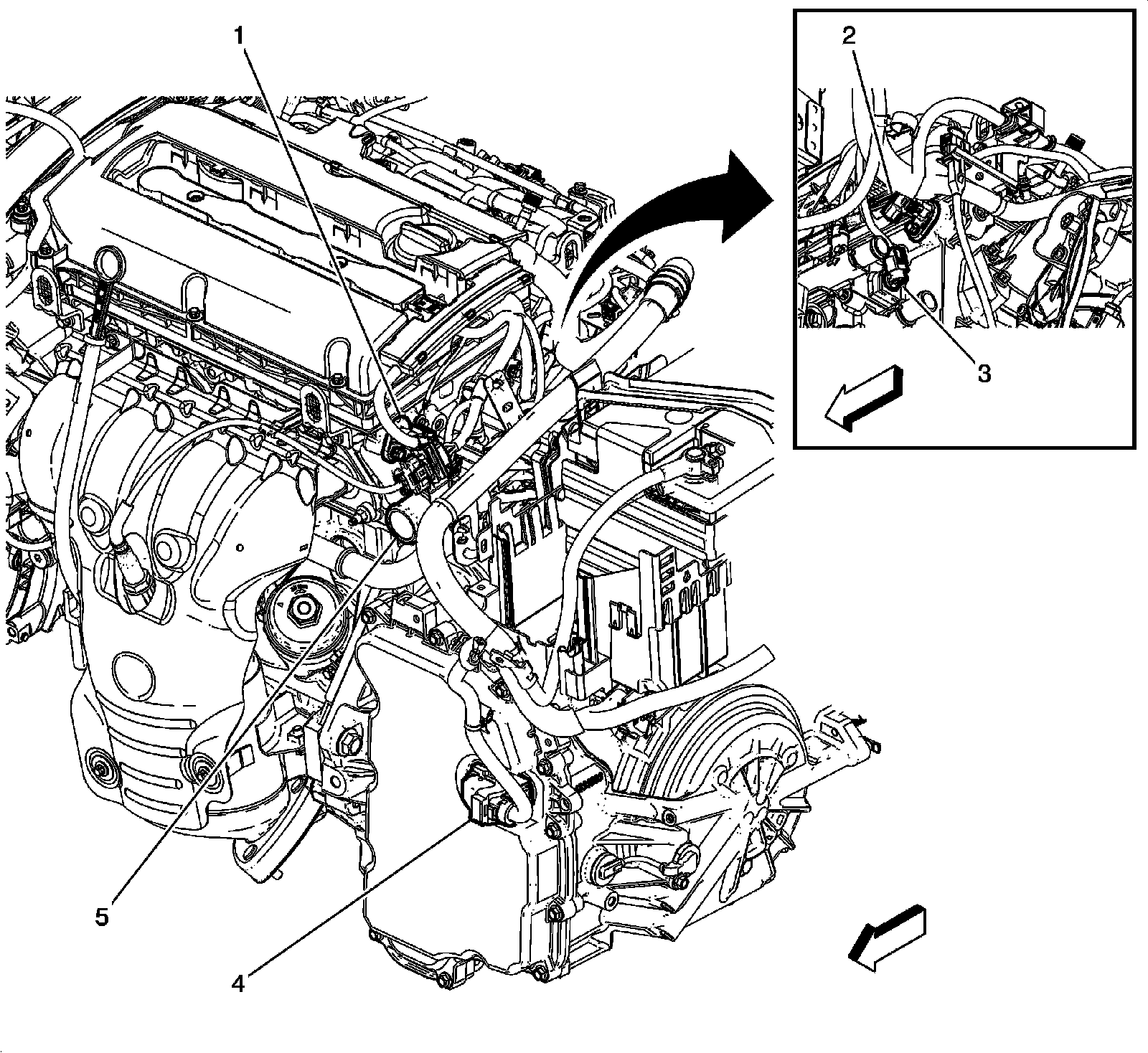 1
2
3
5
4