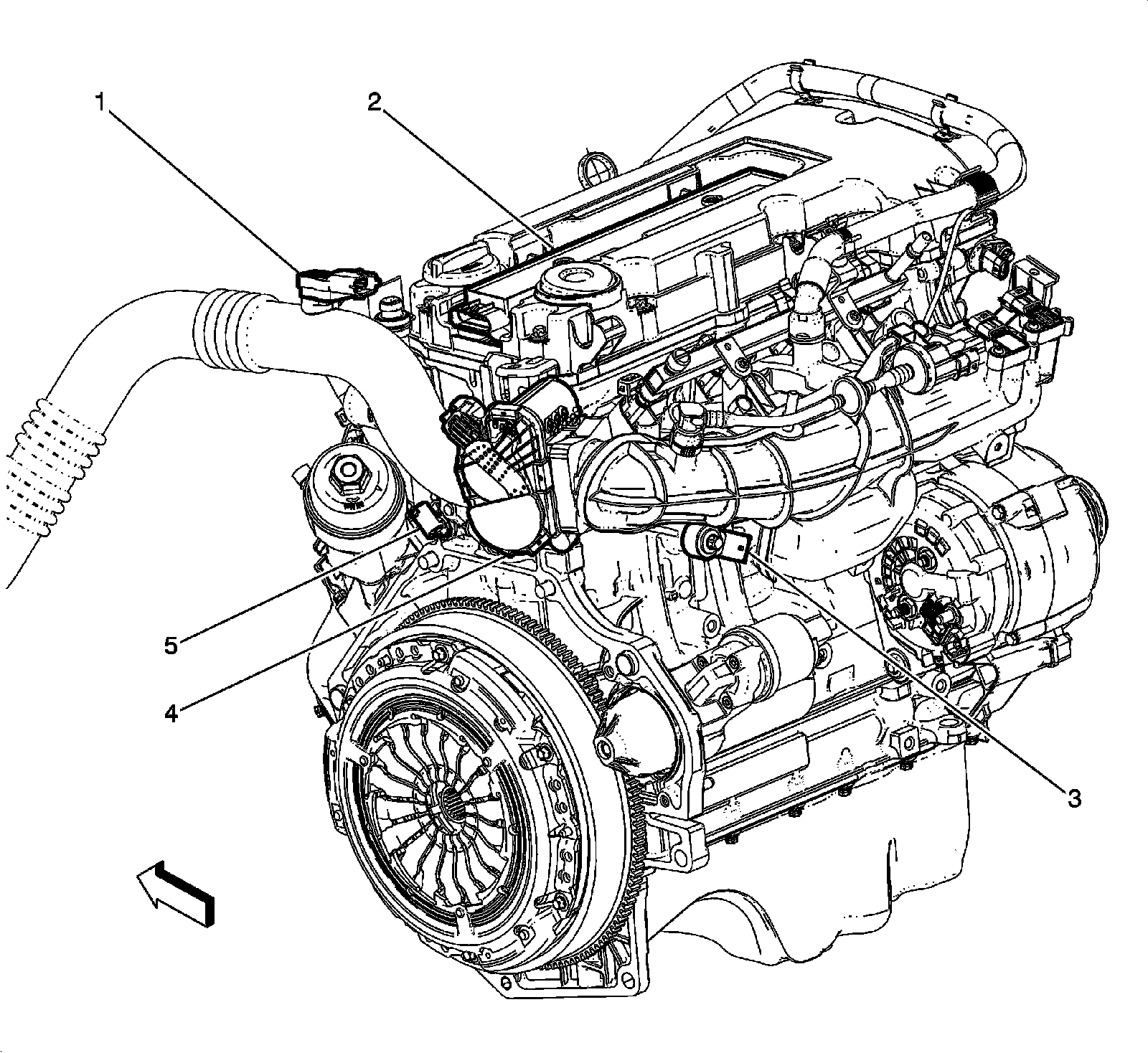 1
2
5
4
3