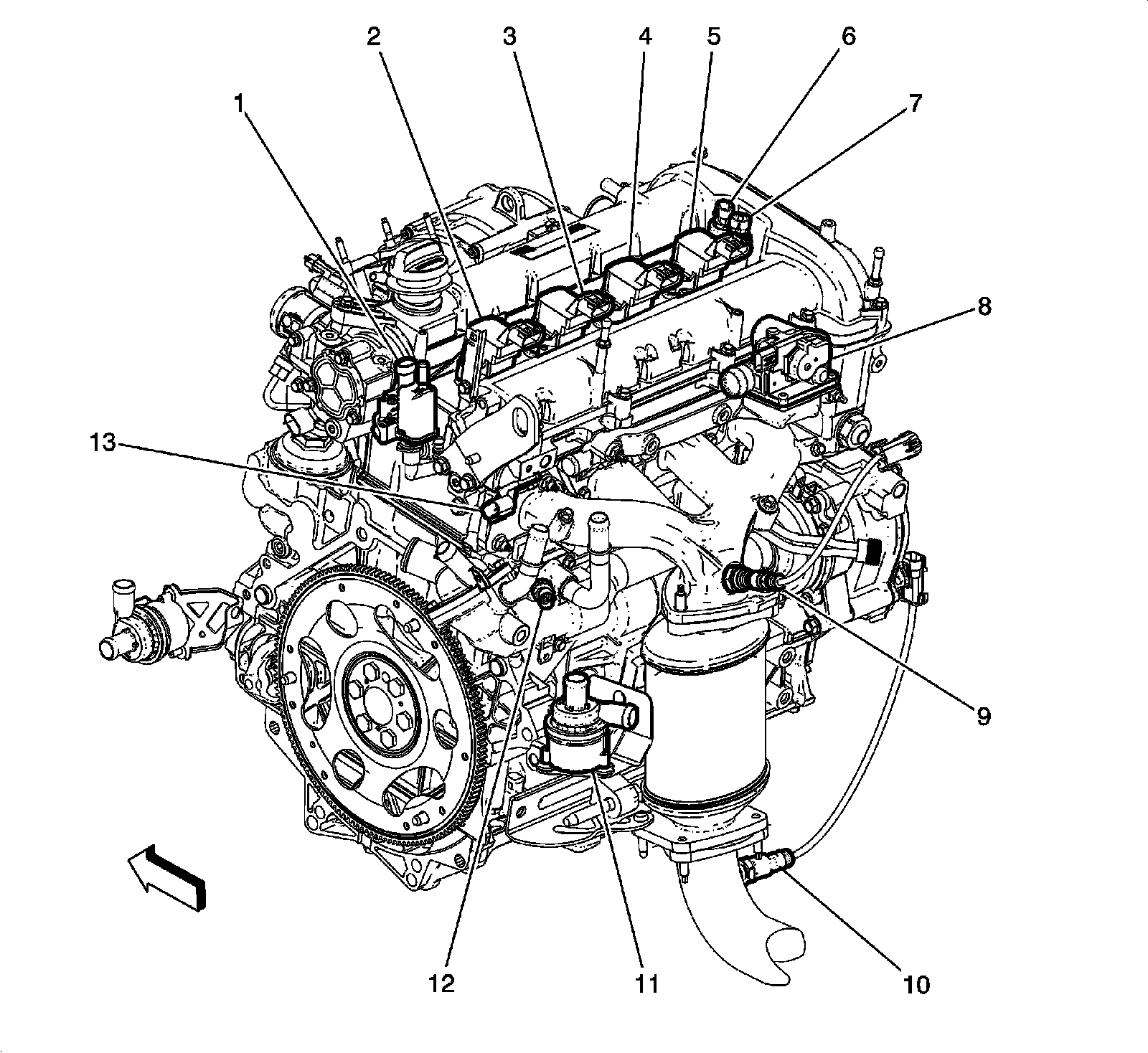 2
3
4
5
6
1
7
8
13
9
12
11
10