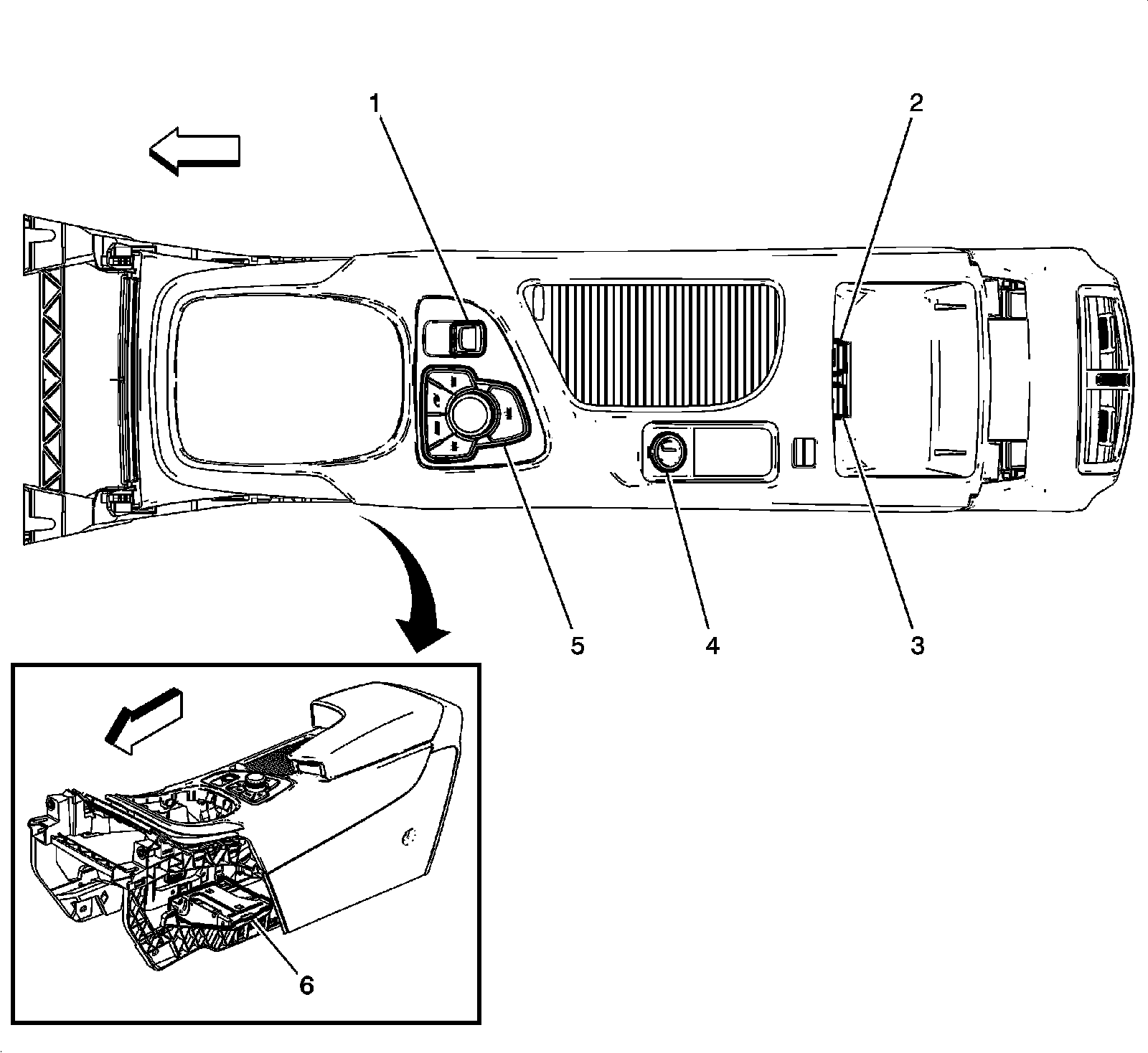 1
2
5
4
3
6