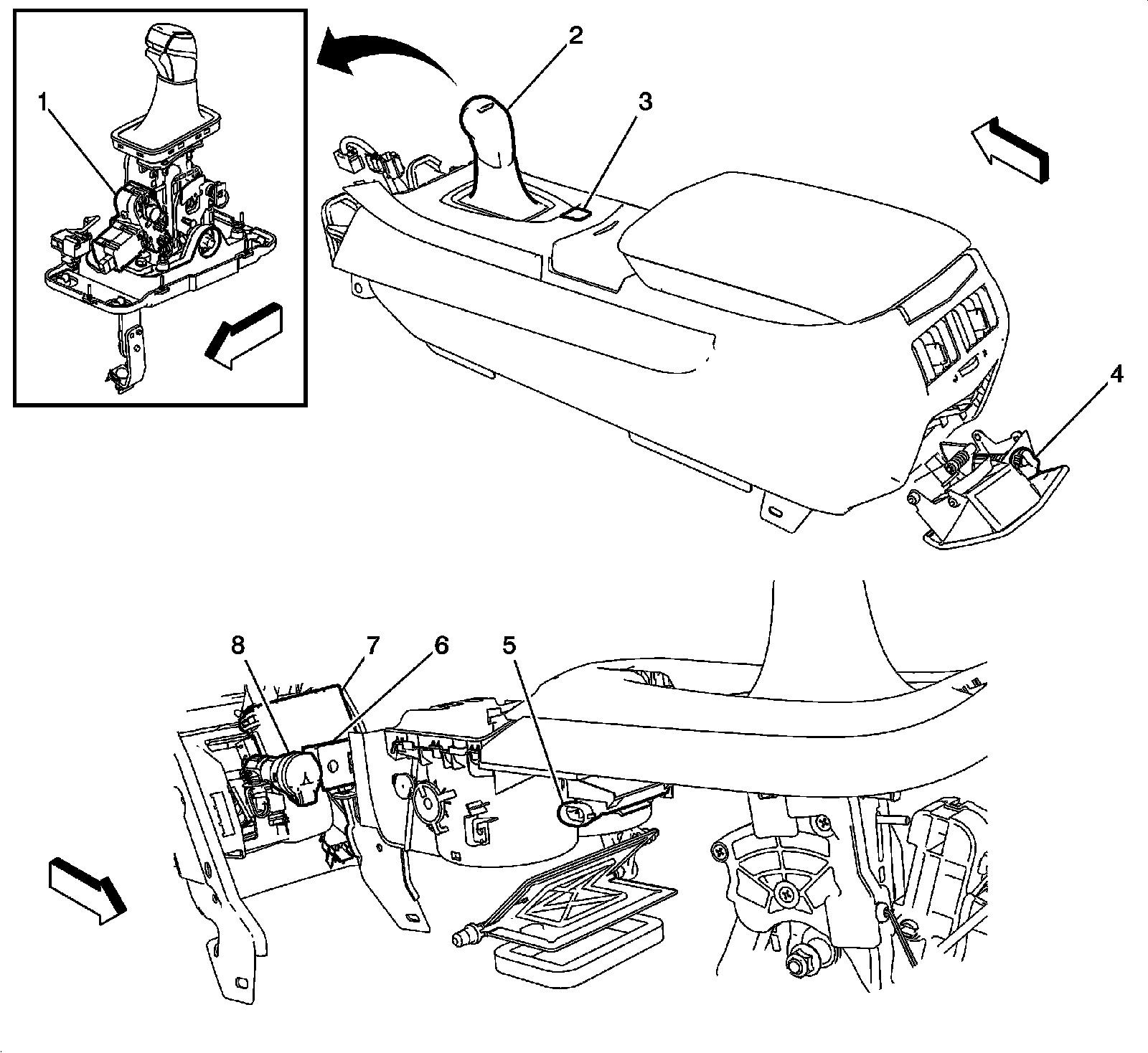 1
2
3
4
8
7
6
5