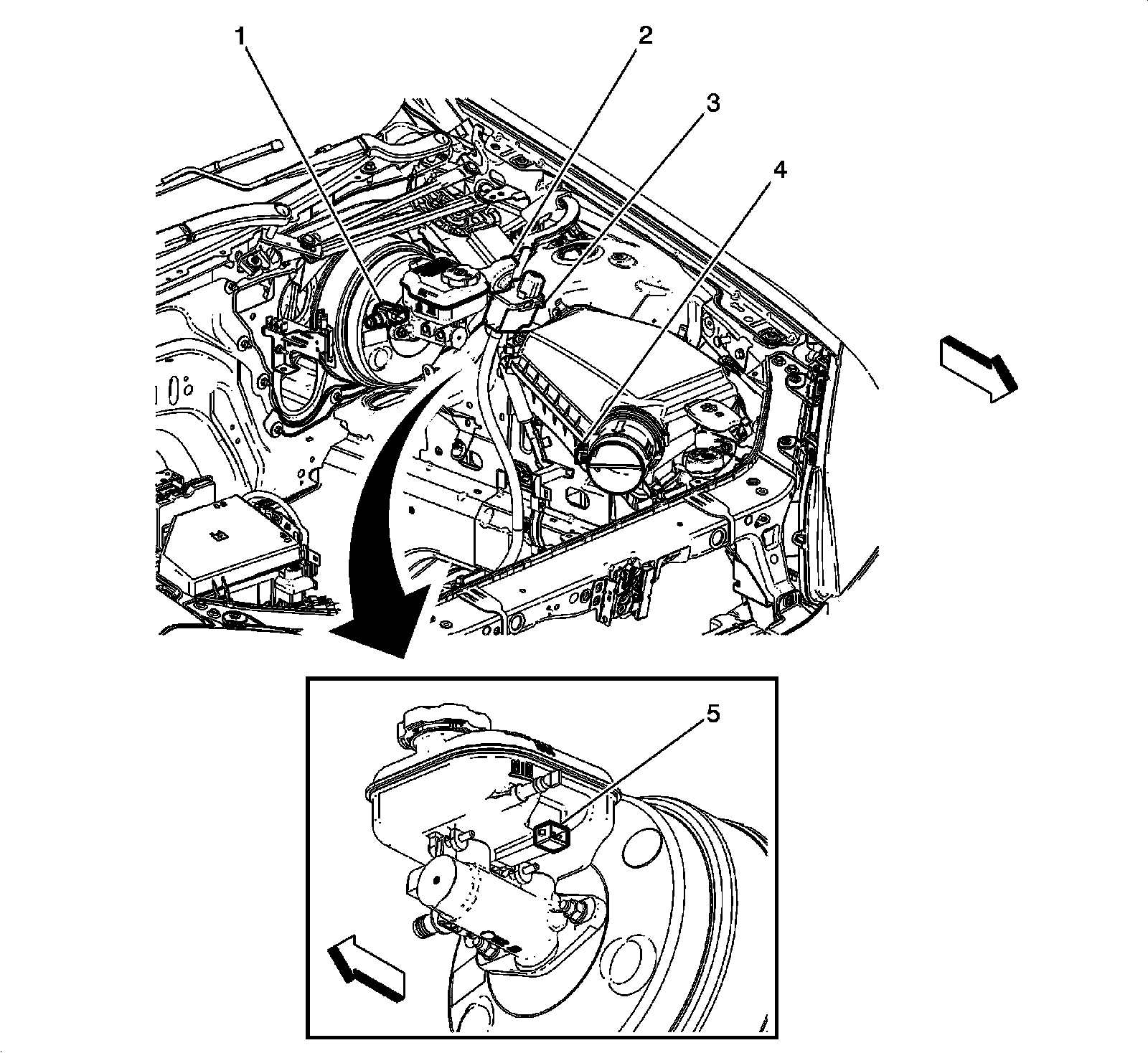 1
2
3
4
5