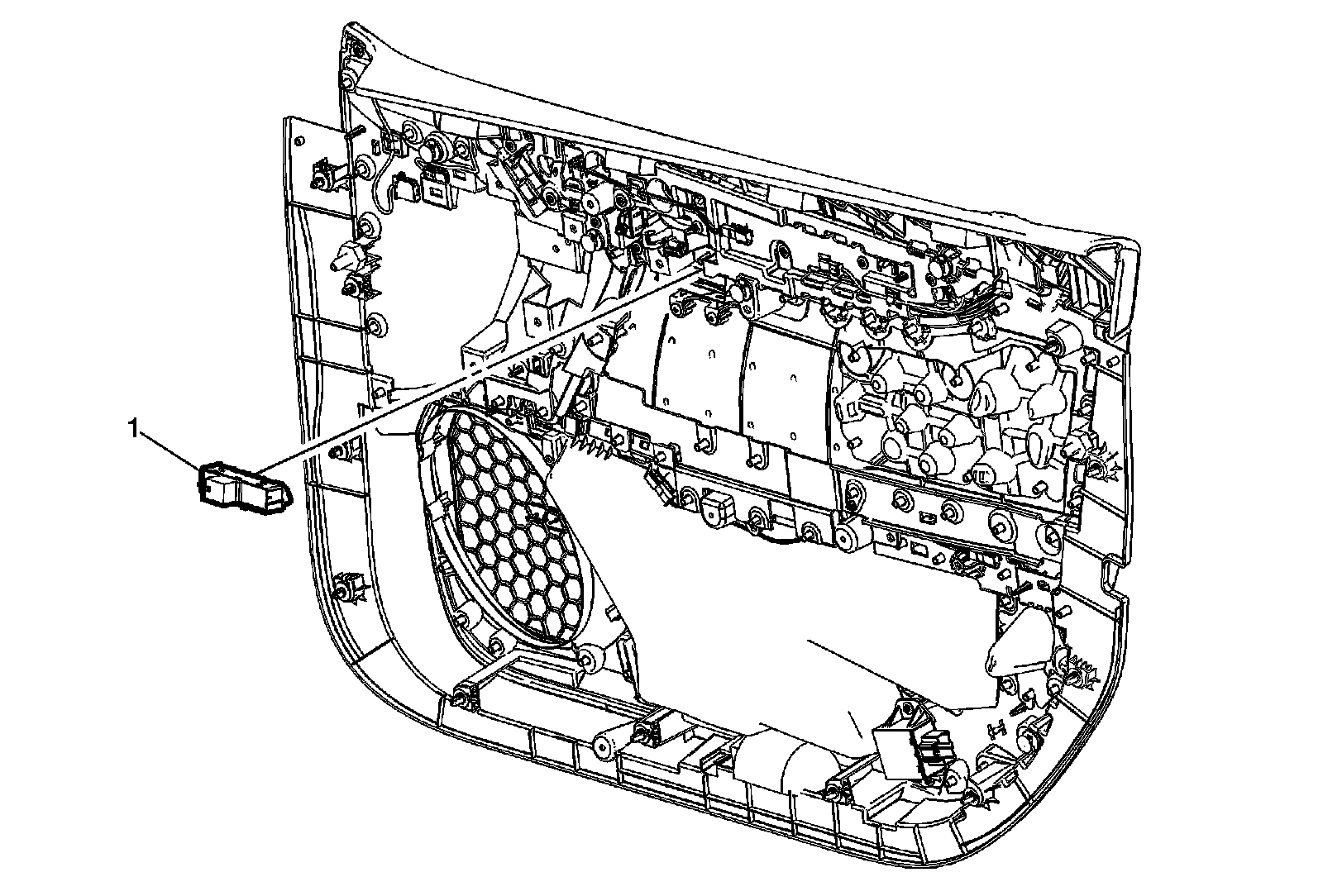 1