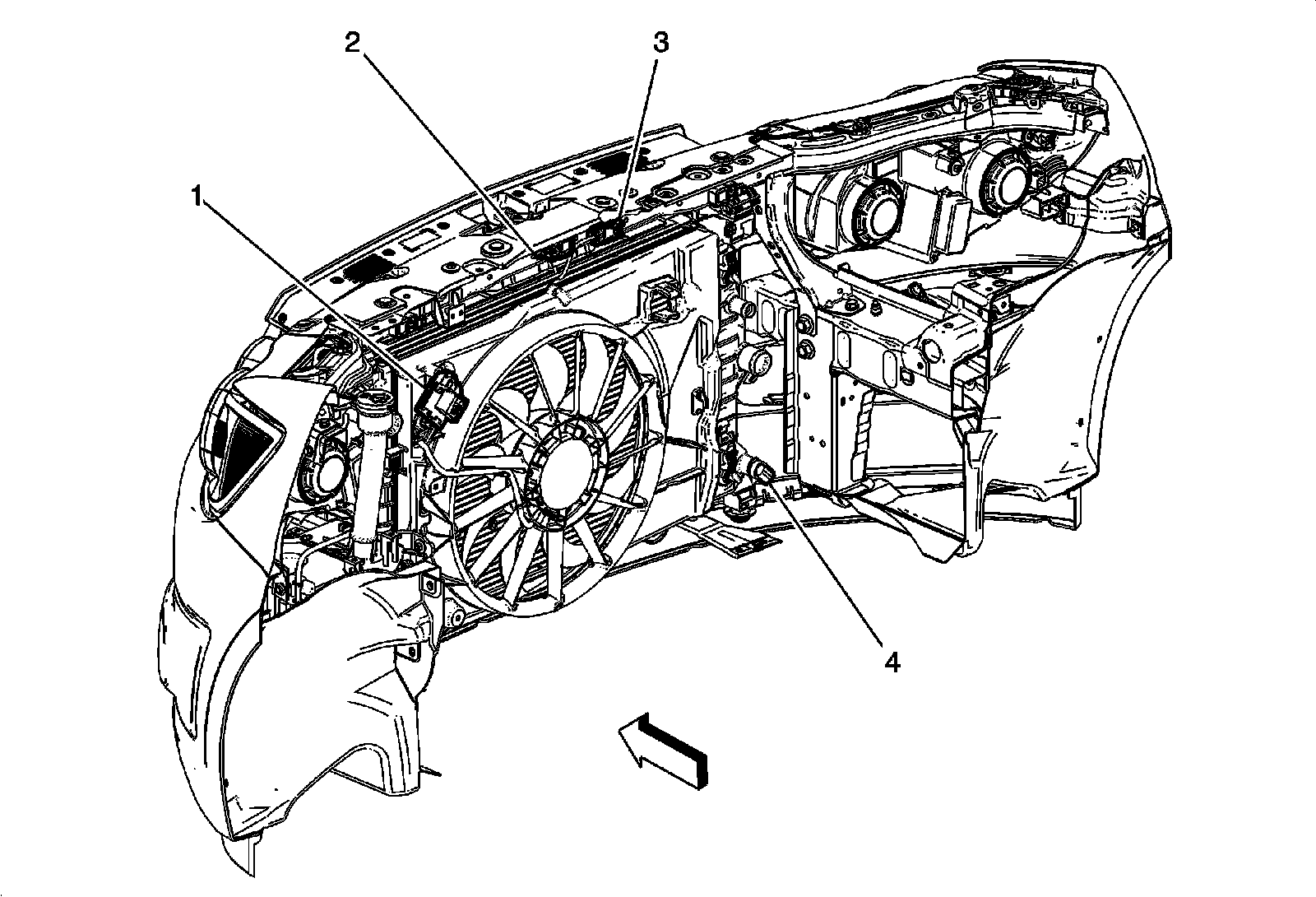 2
3
1
4