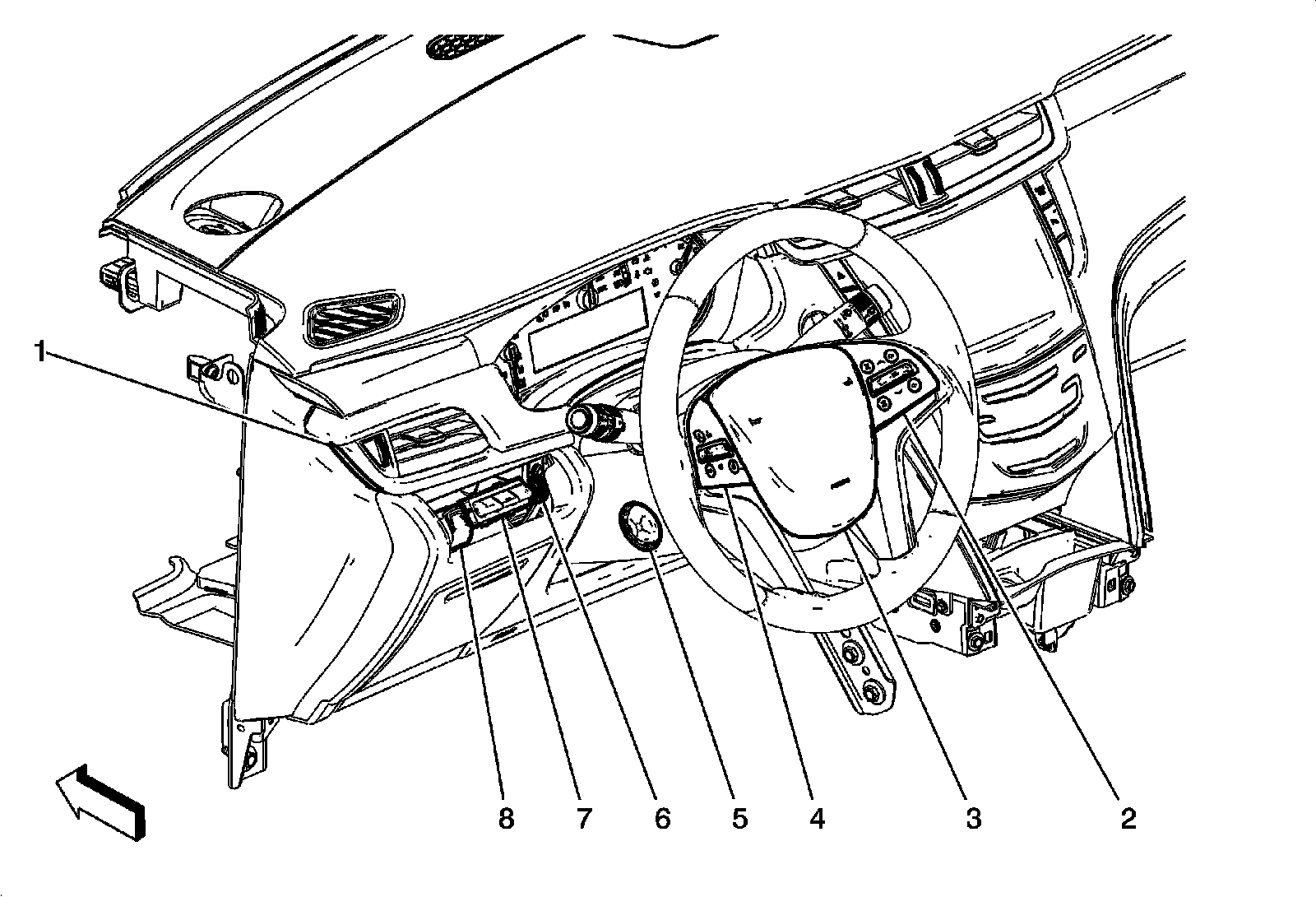 1
8 7 6 5 4 3 2