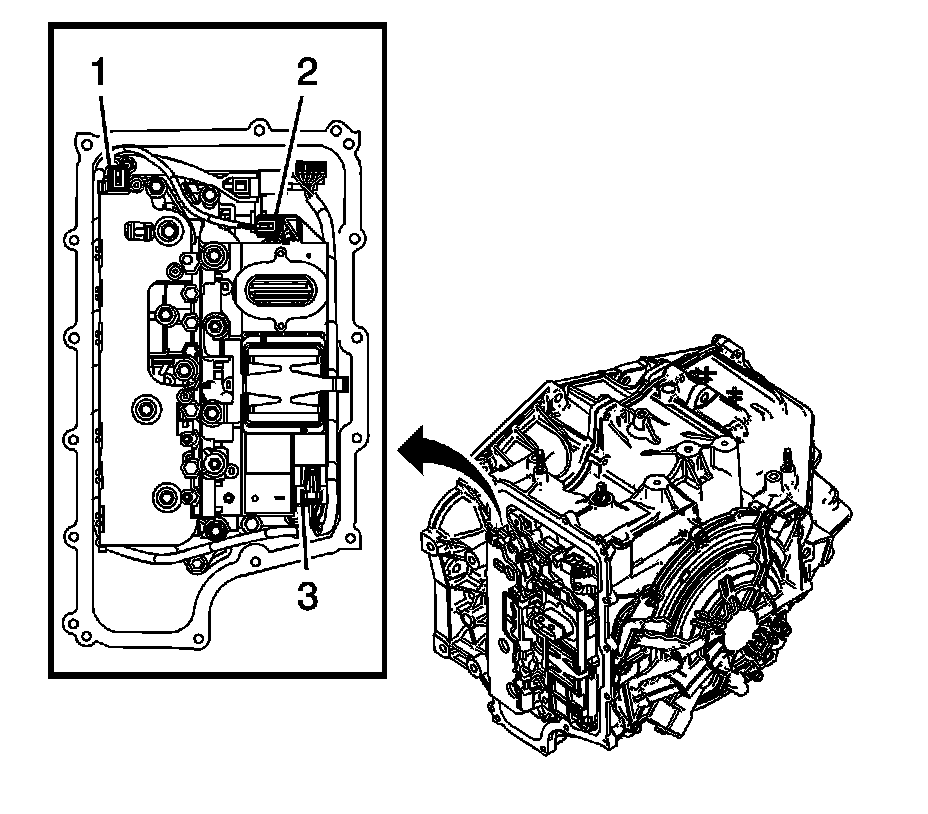 1
2
3