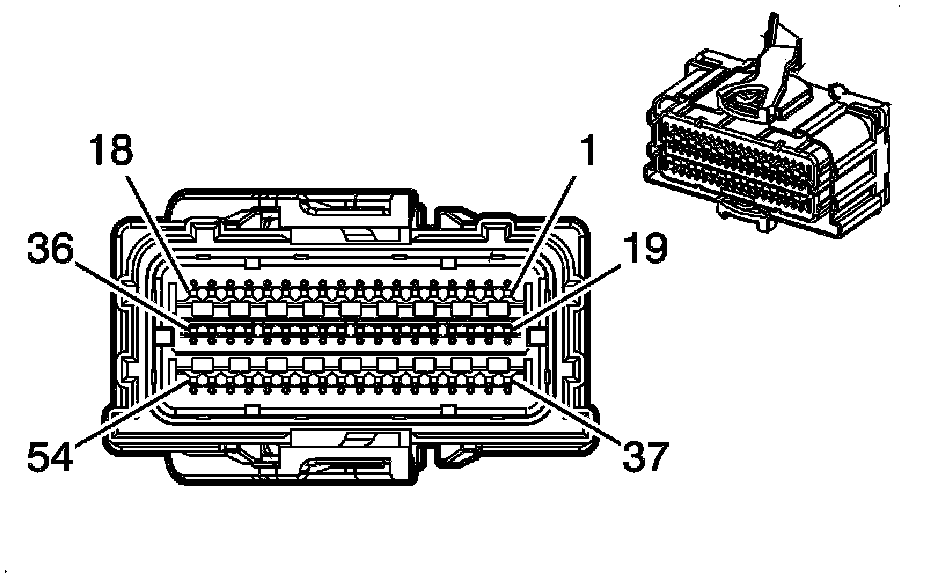 18
1
36
19
54
37