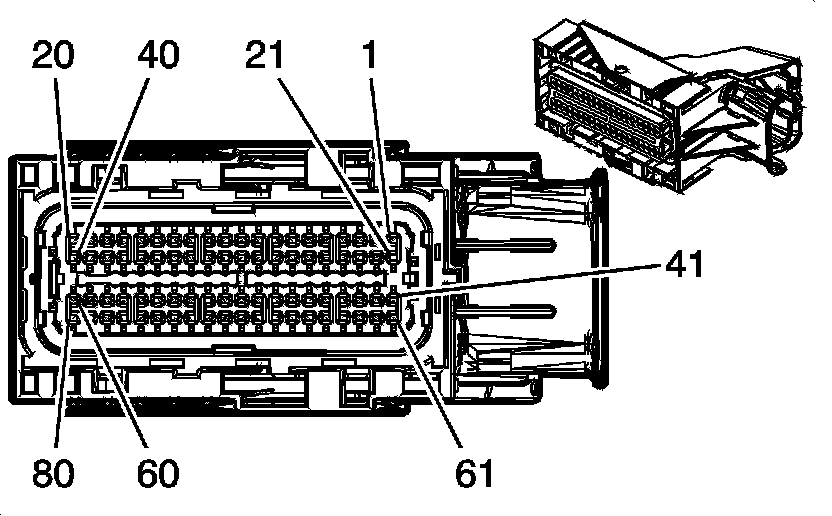 20
40
21
1
41
80
60
61