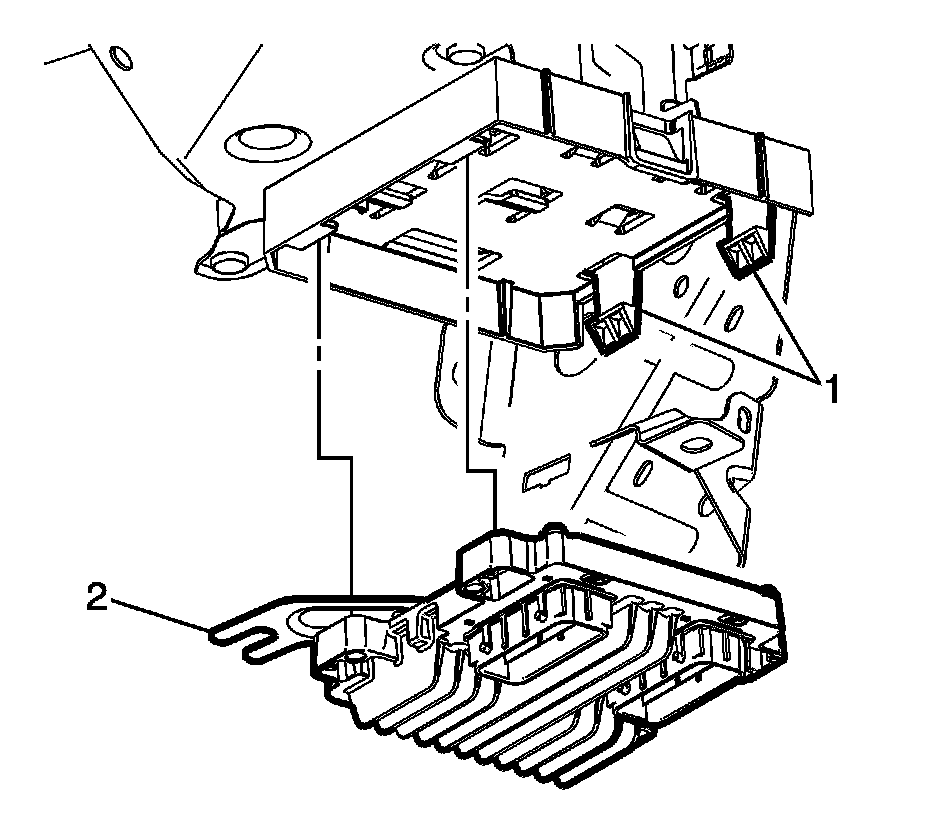 1

2