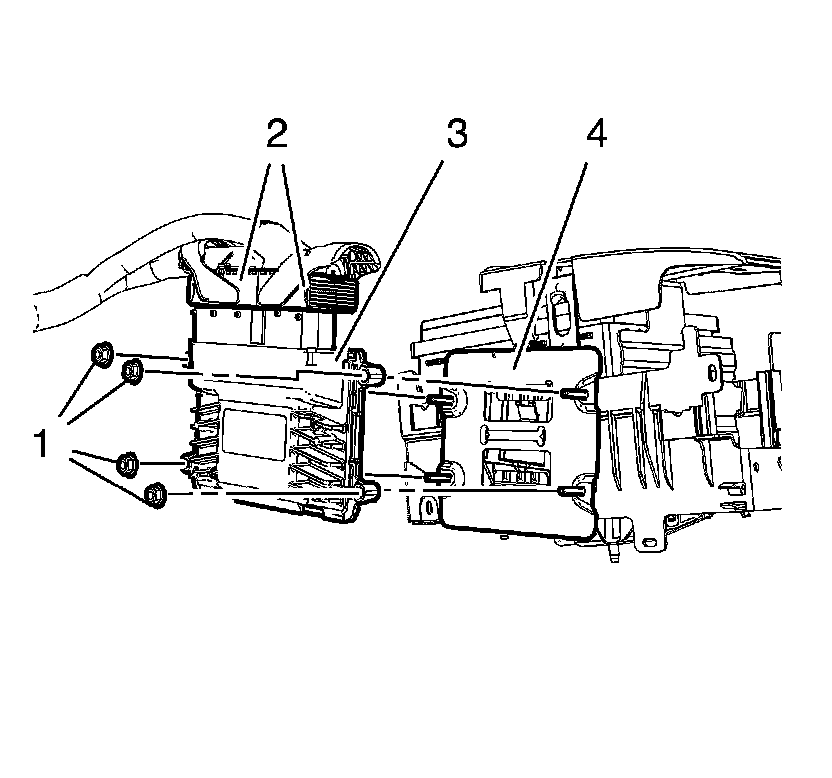 2
3
4
1