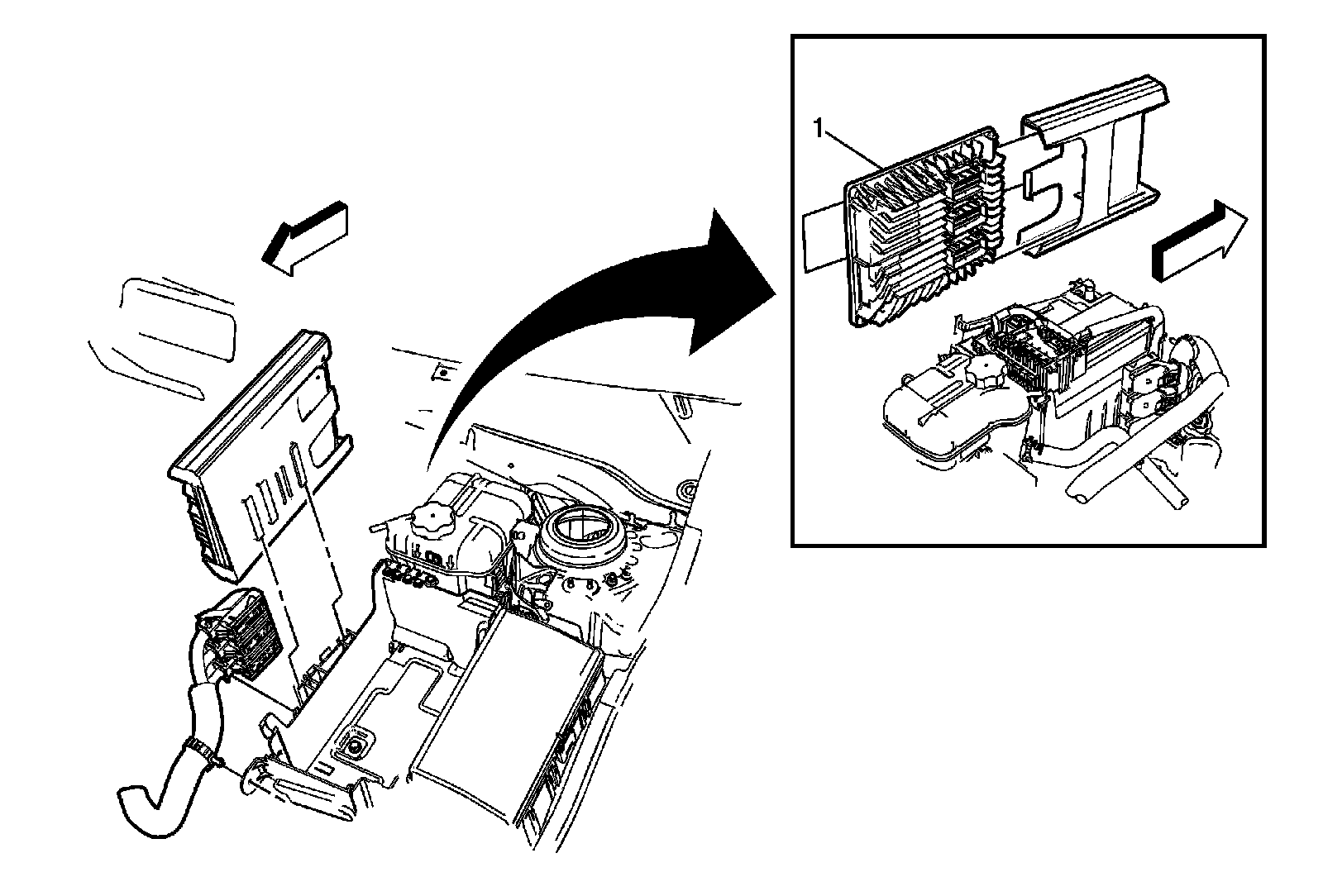 1