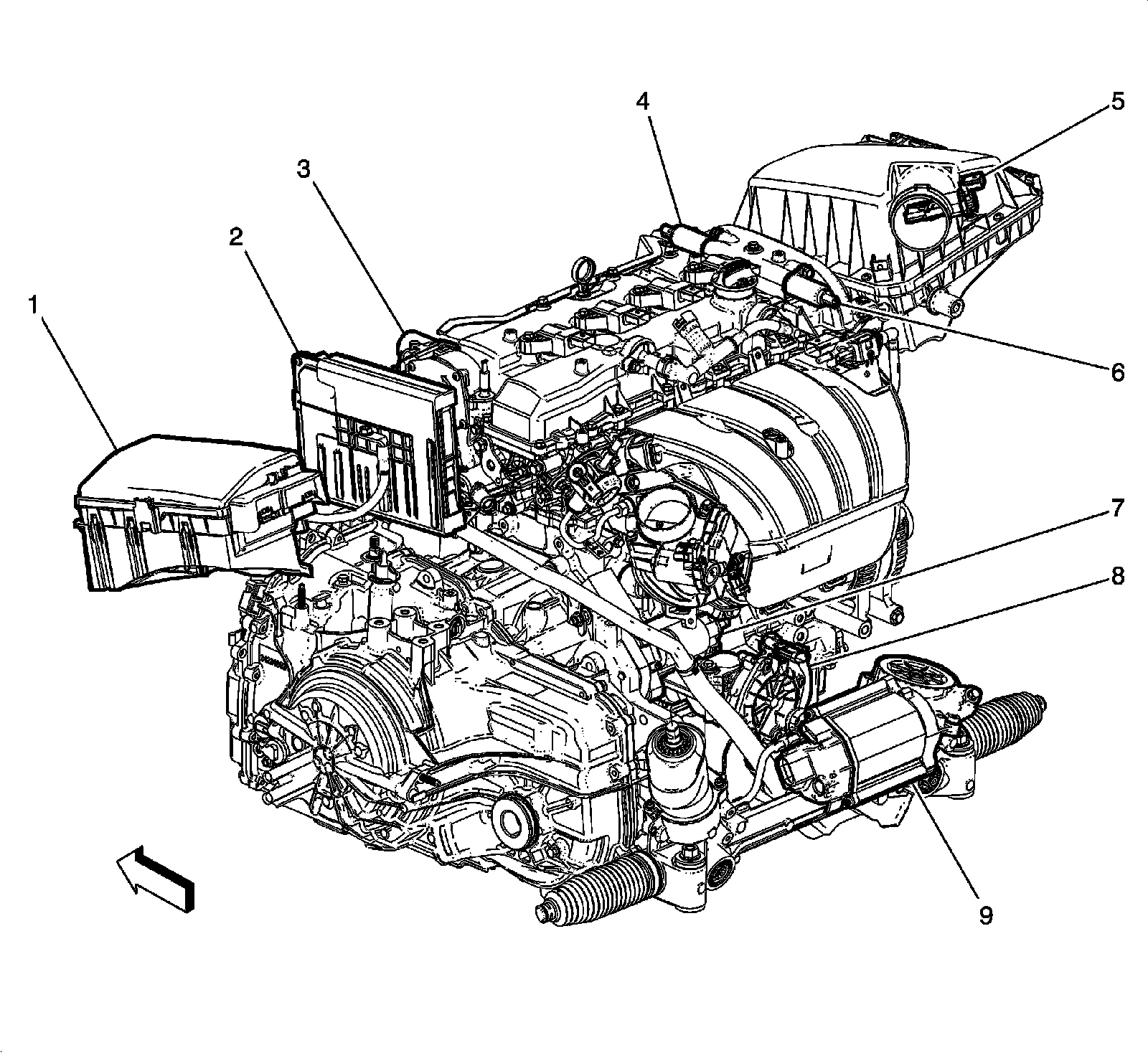 1
2
3
4
5
6
7
8
9