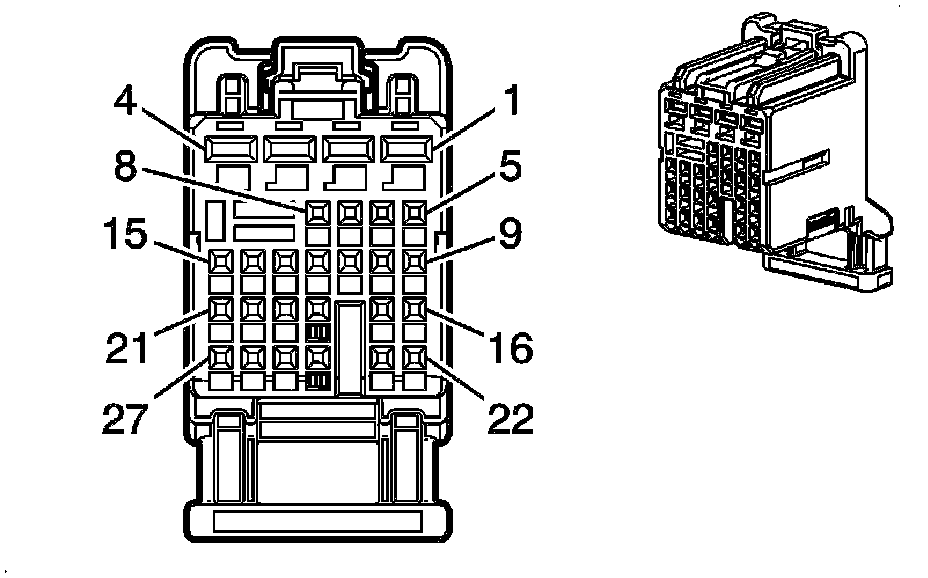 4
1
8
5
15
9
21
16
27
22