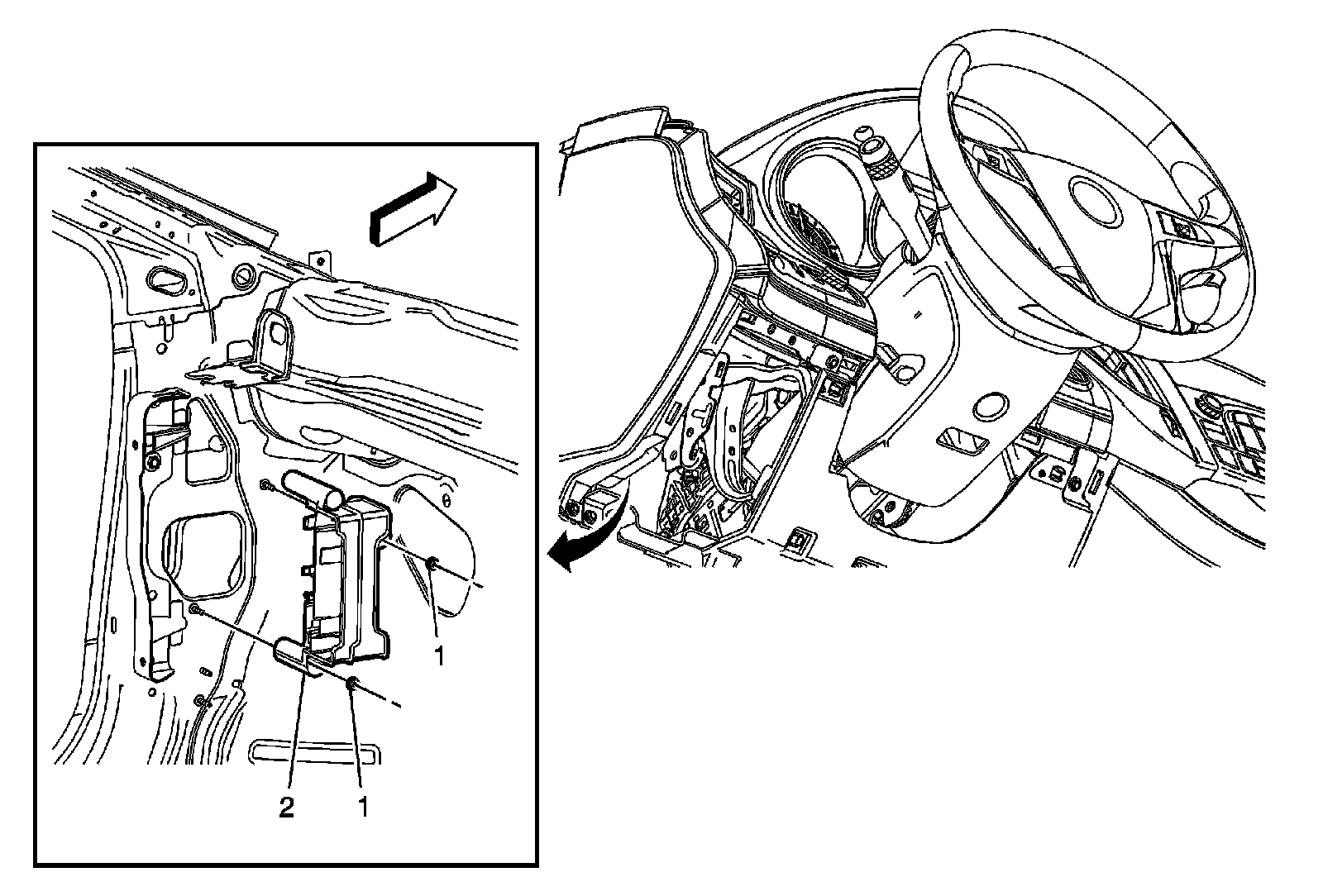 1

2

1