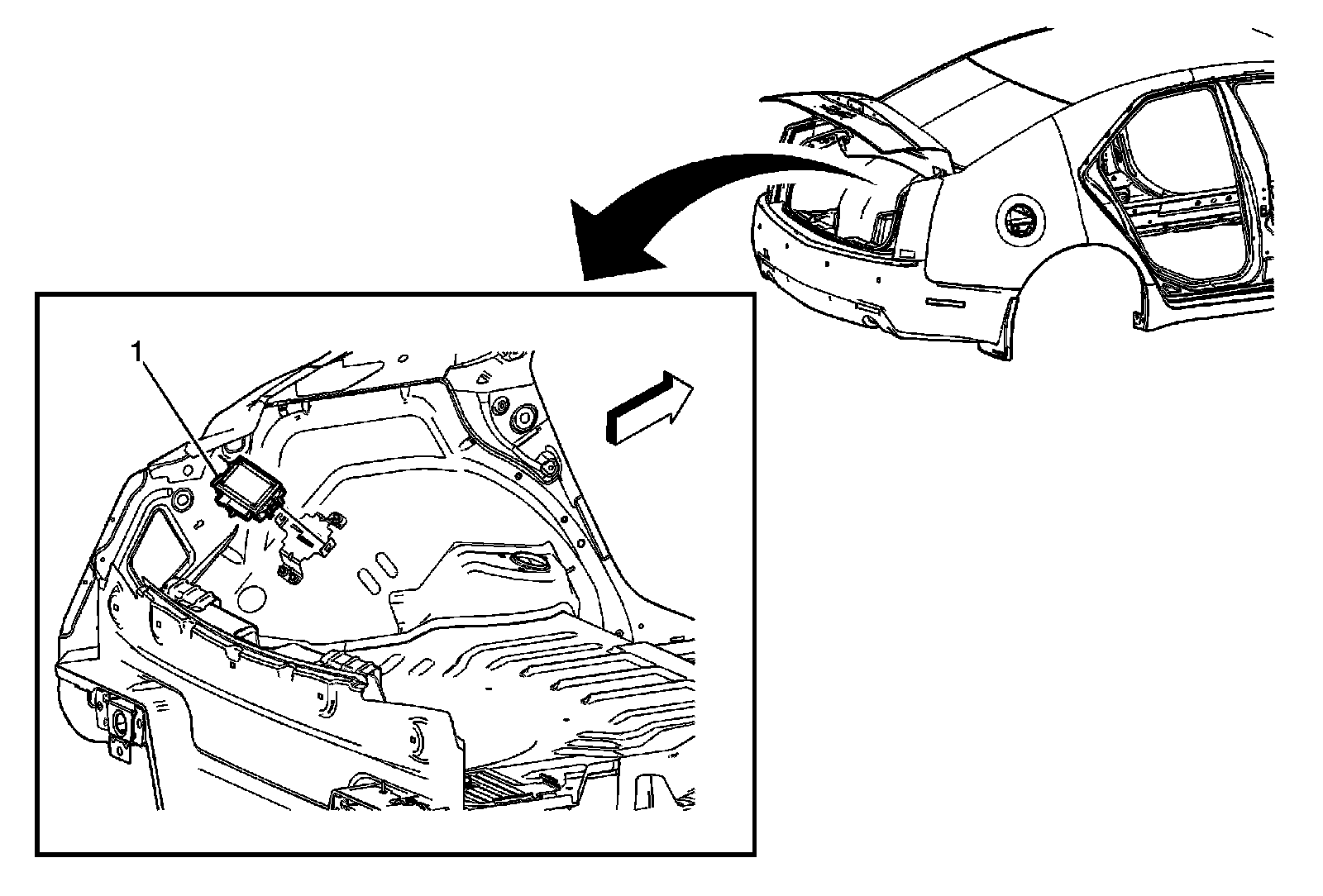 1