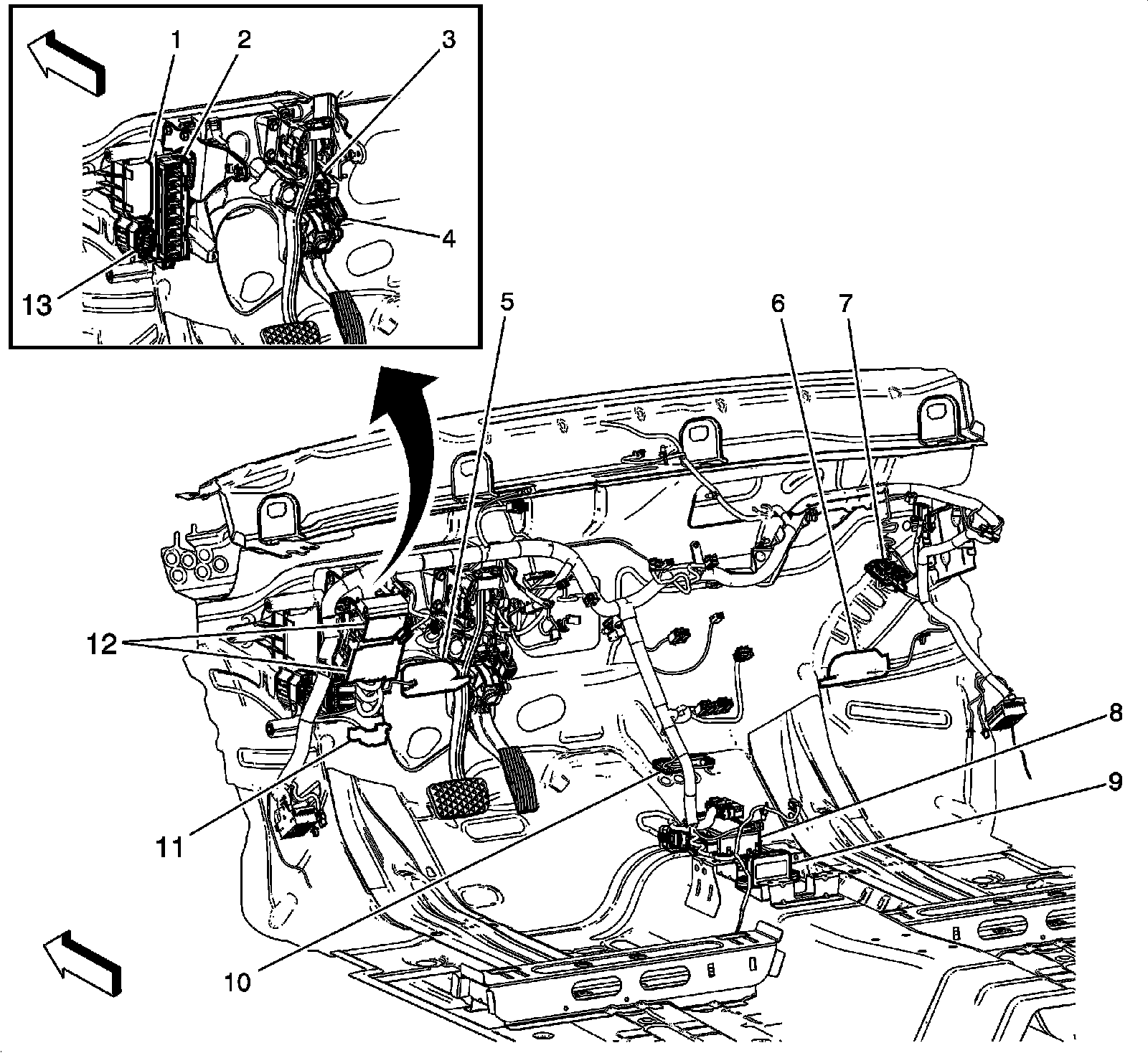 1
2
3
4
13
5
6
7
12
8
9
11
10