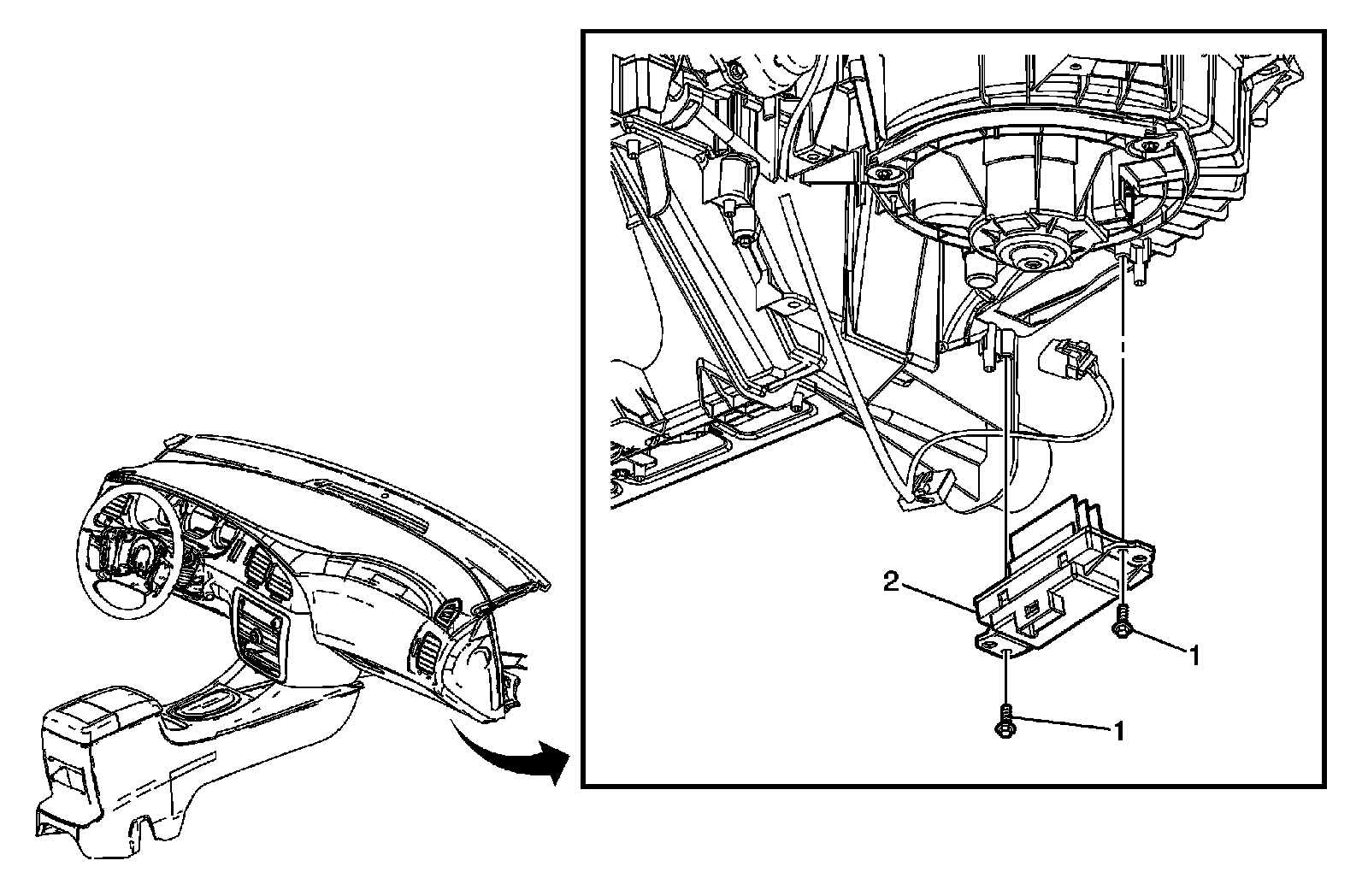 2
1
1