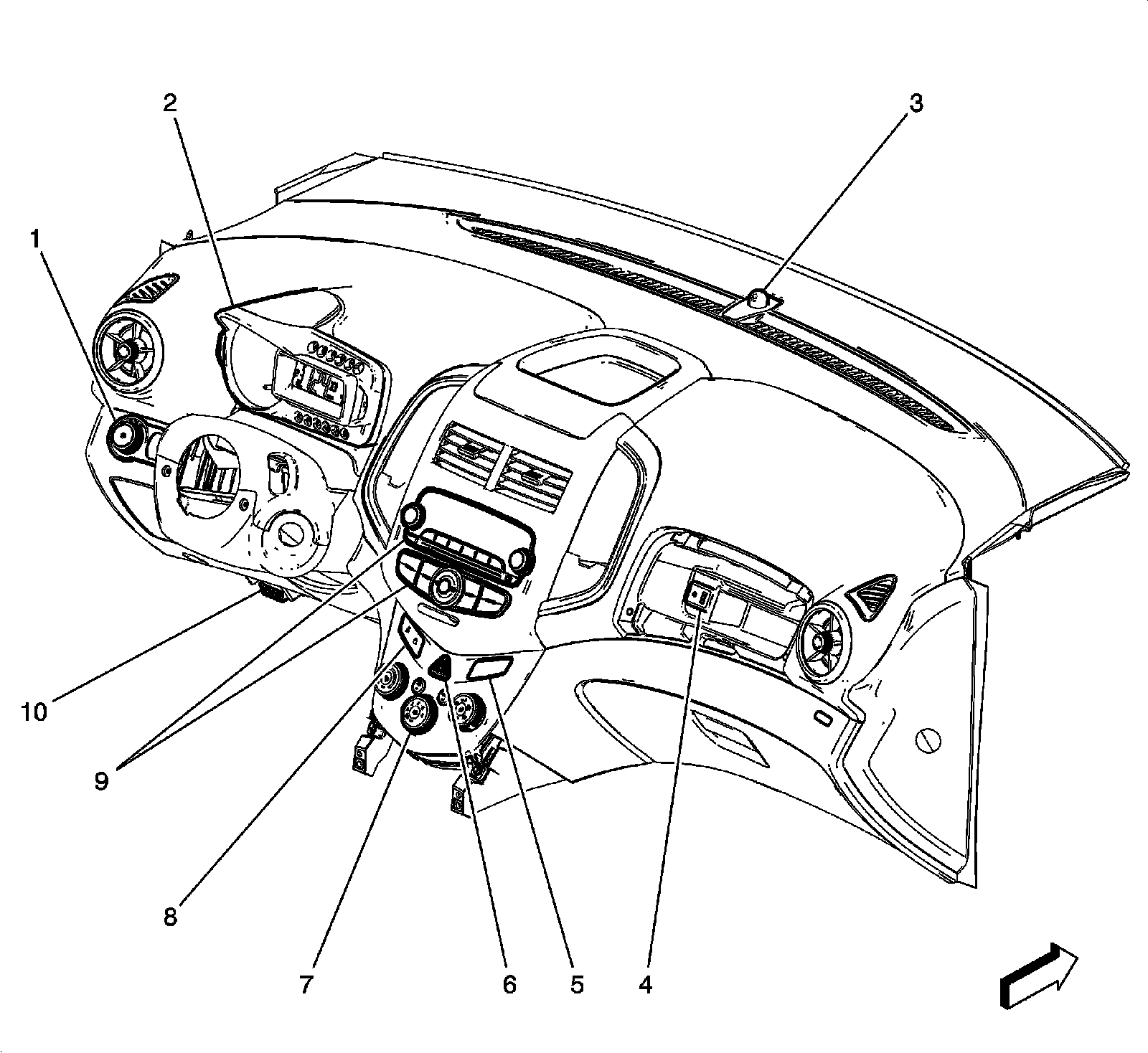 2
3
1
10
9
8
7
6
5
4