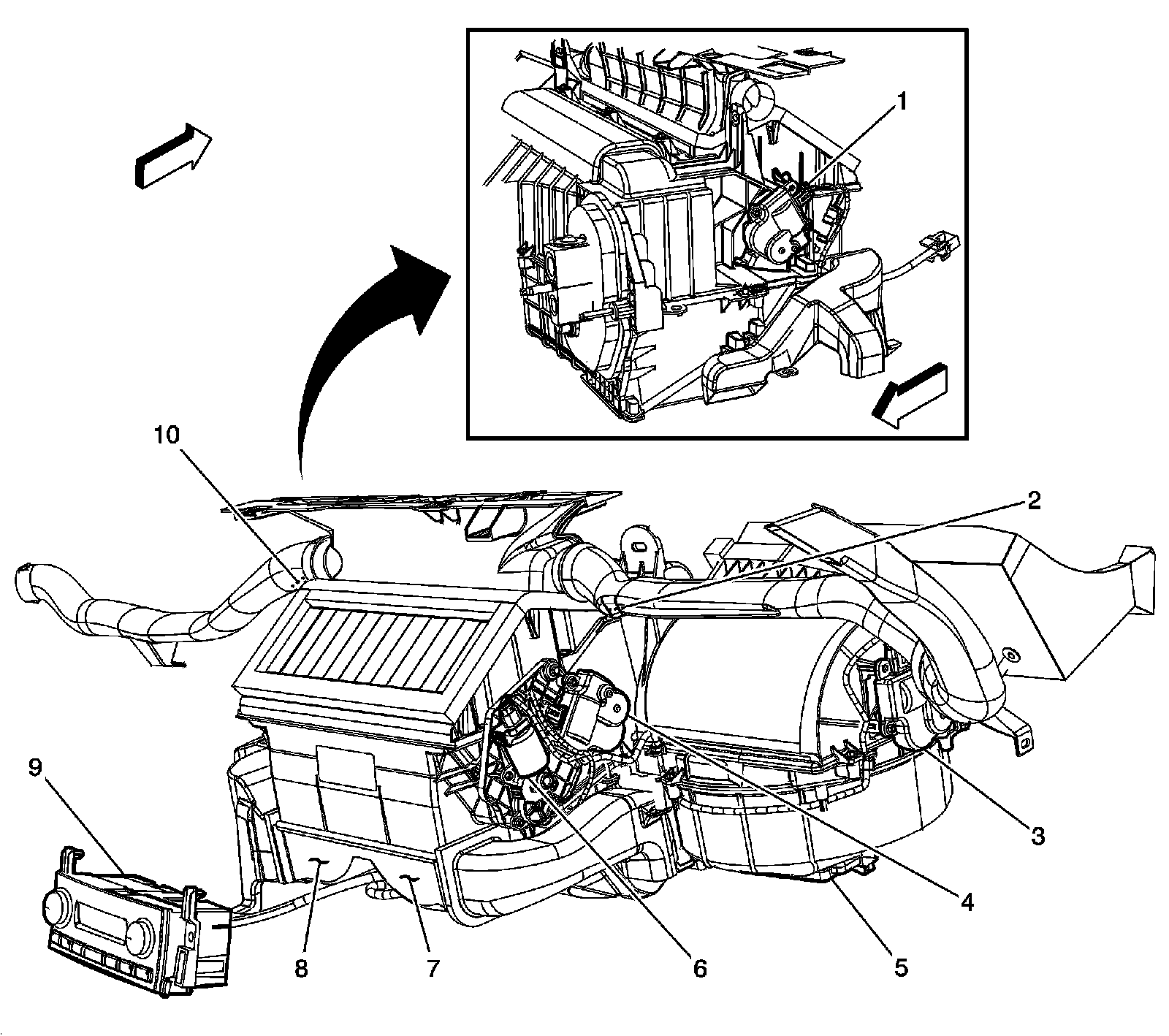 1
10
2
9
3
4
8
7
6
5