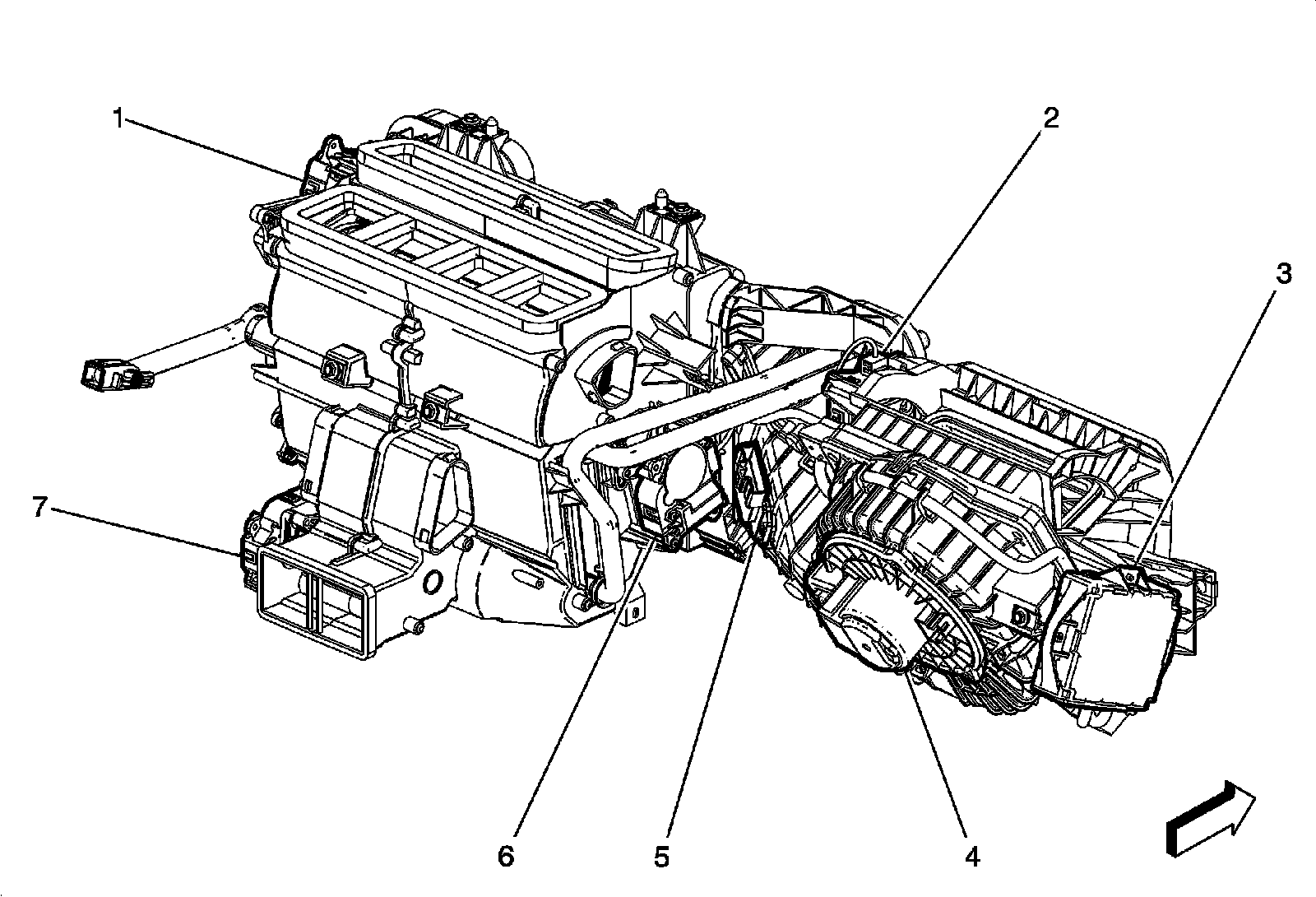 1
2
3
7
6
5
4