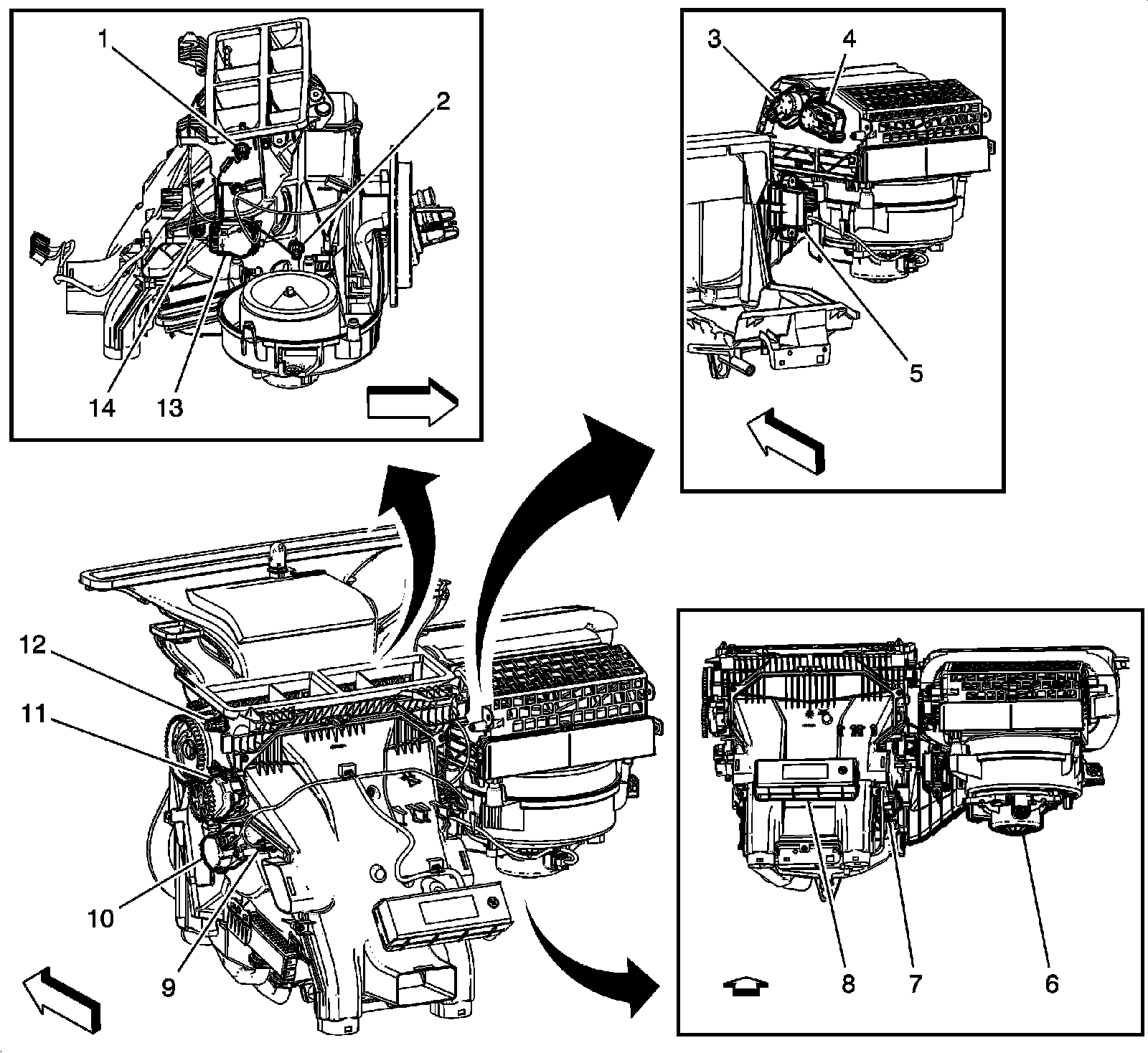 1
2
14
13
3
4
5
12
11
10
9
8
7
6