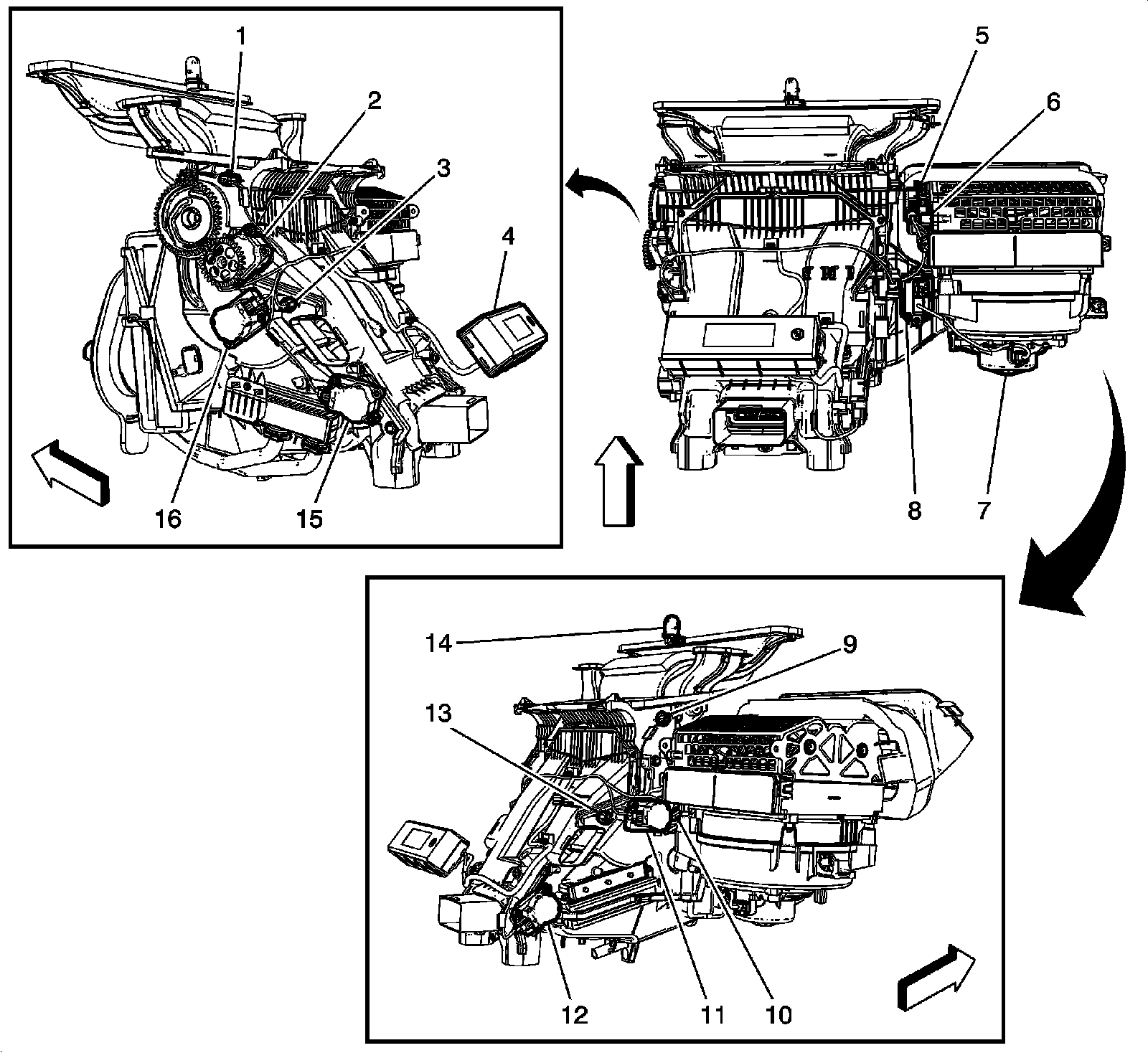 1
2
3
4
16
15
5
6
8
7
14
9
13
12
11
10