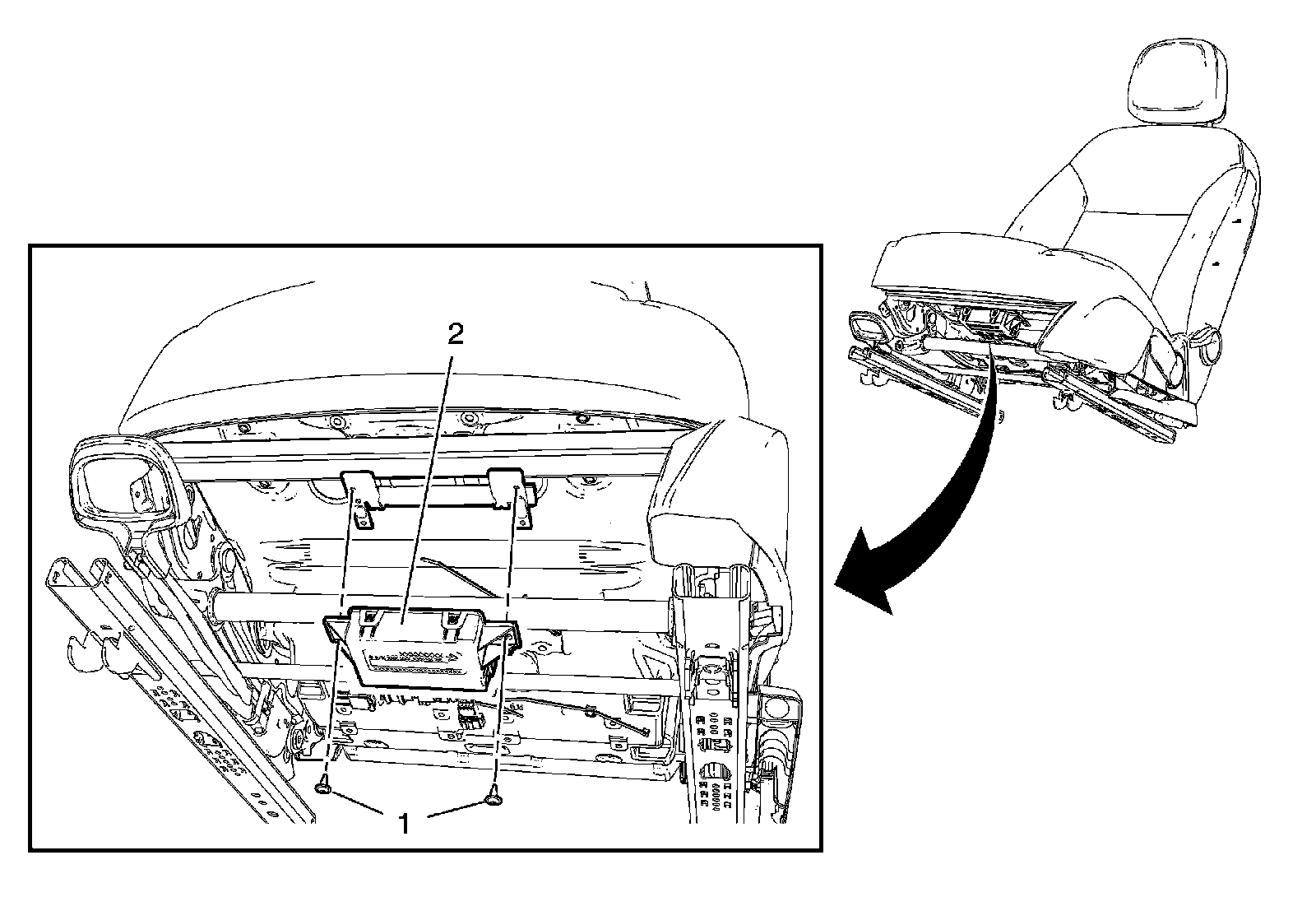 2

1